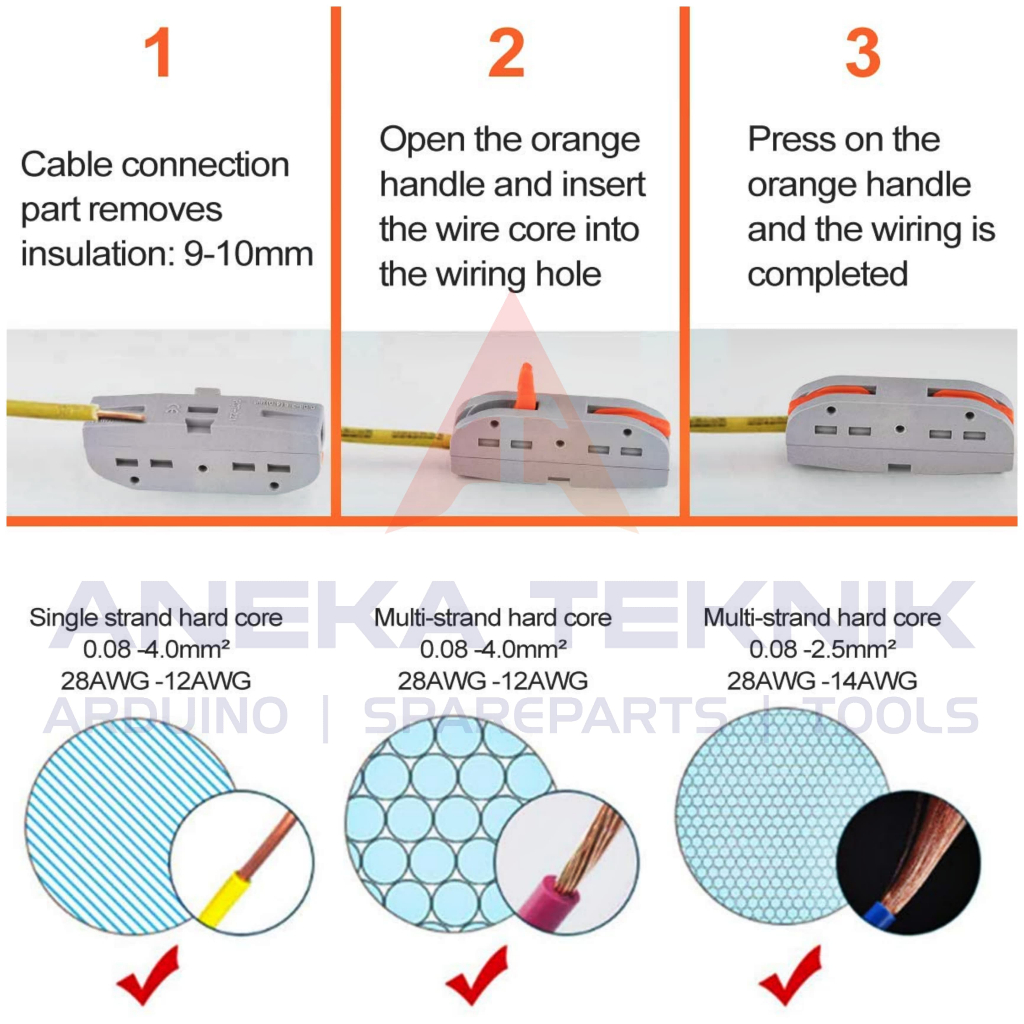 1

Cable connection part removes insulation: 9-10mm

2

Open the orange handle and insert the wire core into the wiring hole

3

Press on the orange handle and the wiring is completed

ANEKA TEKNIK
ARDUINO | SPAREPARTS | TOOLS

Single strand hard core
0.08 -4.0mm²
28AWG -12AWG

Multi-strand hard core
0.08 -4.0mm²
28AWG -12AWG

Multi-strand hard core
0.08 -2.5mm²
28AWG -14AWG