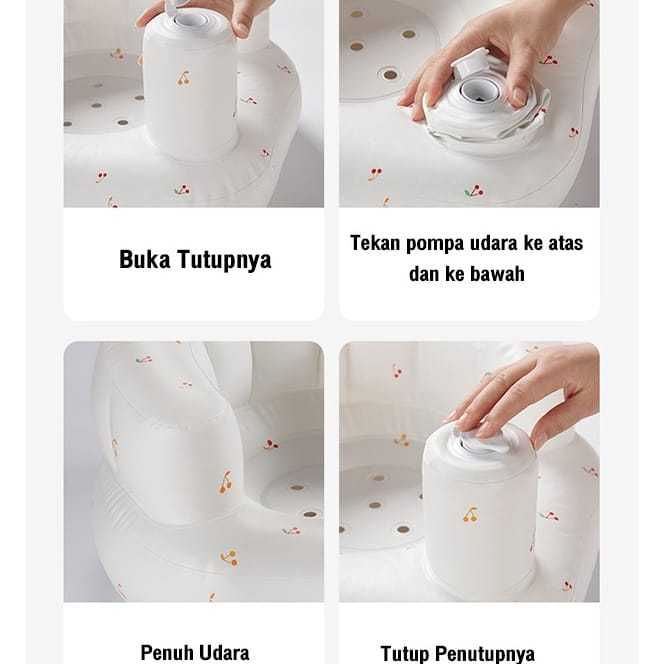 Buka Tutupnya

Tekan pompa udara ke atas dan ke bawah

Penuh Udara

Tutup Penutupnya