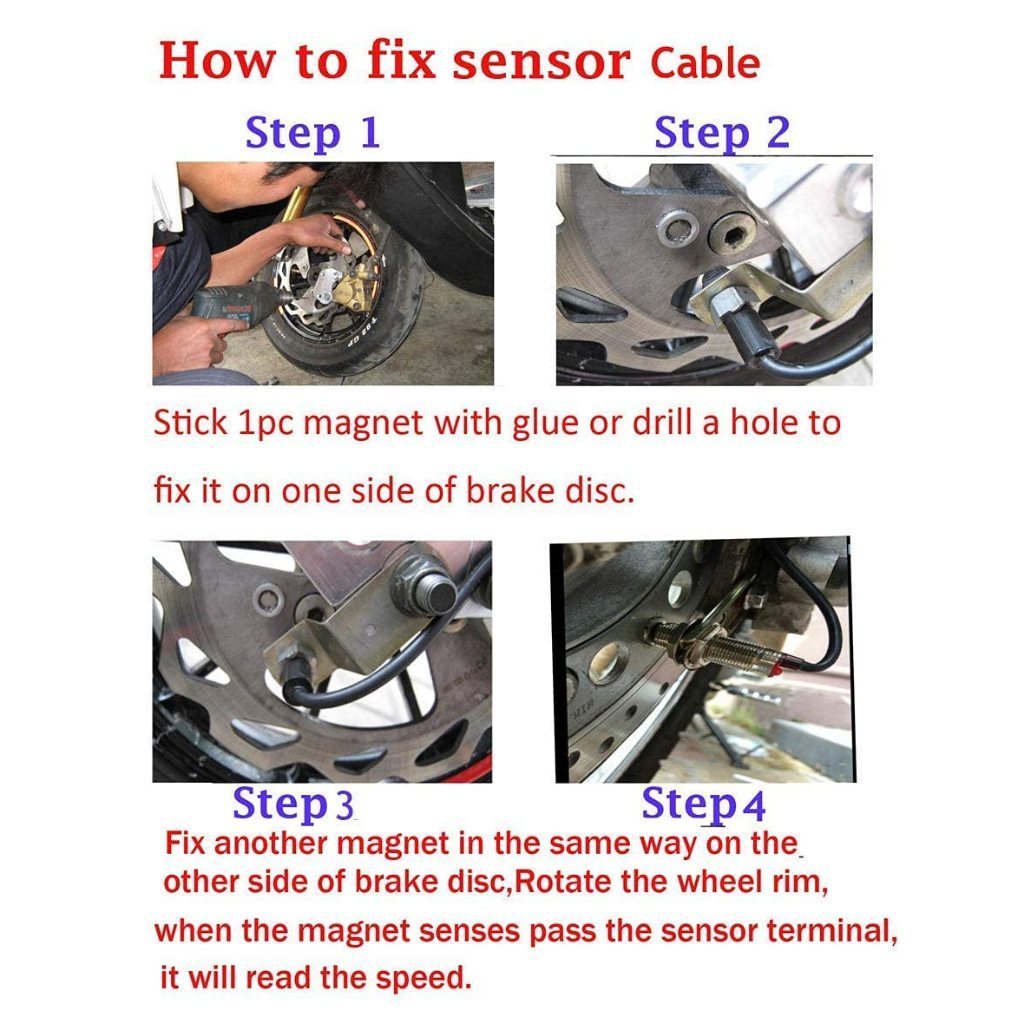 How to fix sensor Cable

Step 1

Step 2

Stick 1pc magnet with glue or drill a hole to fix it on one side of brake disc.

Step 3

Step 4

Fix another magnet in the same way on the other side of brake disc,Rotate the wheel rim, when the magnet senses pass the sensor terminal, it will read the speed.