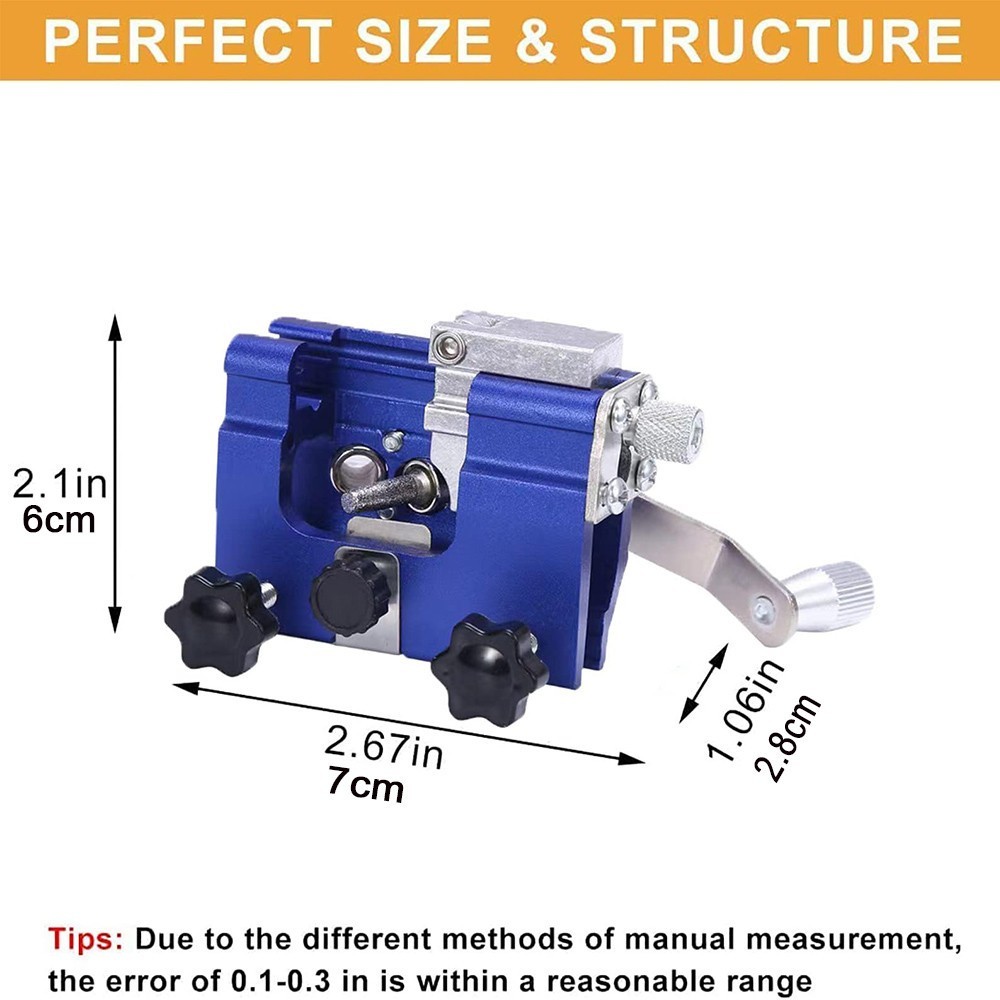 PERFECT SIZE & STRUCTURE

2.1in
6cm

2.67in
7cm

1.06in
2.8cm

Tips: Due to the different methods of manual measurement, the error of 0.1-0.3 in is within a reasonable range