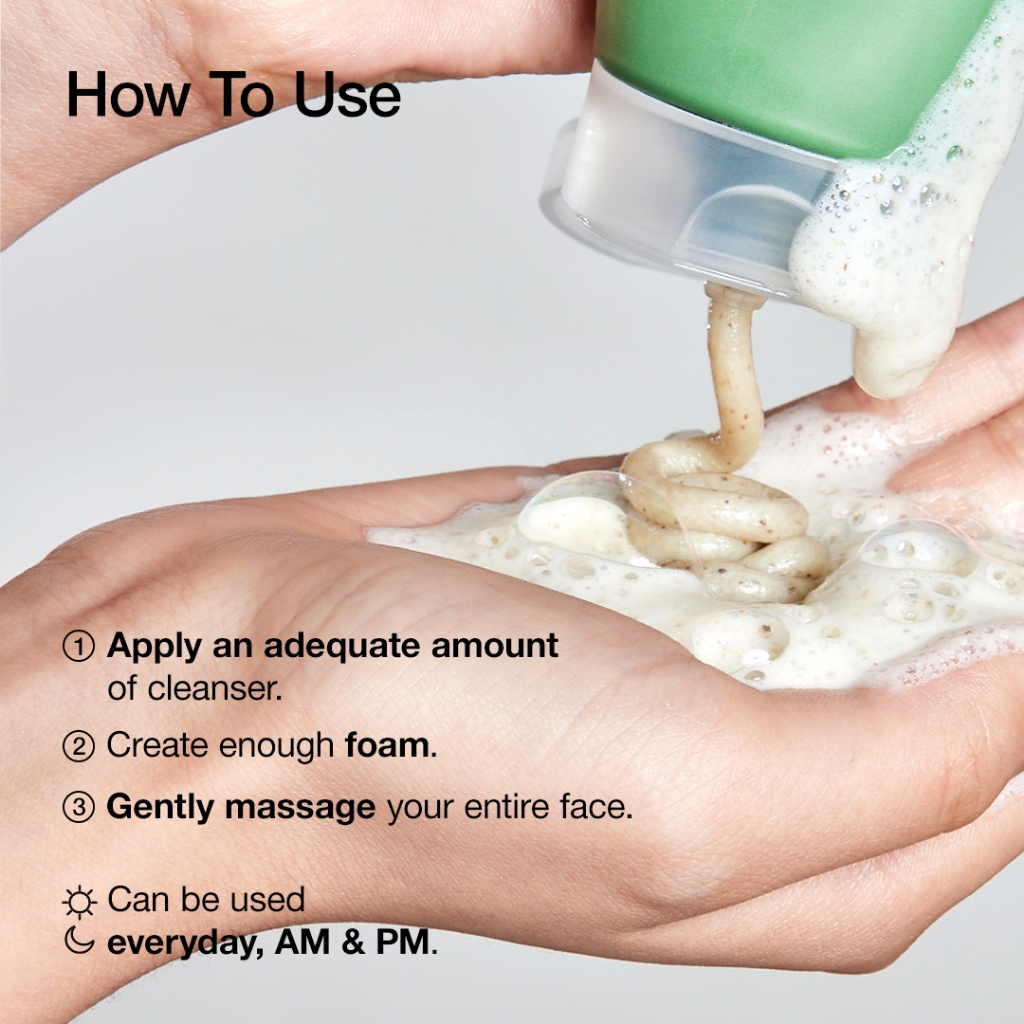 How To Use

① Apply an adequate amount of cleanser.

② Create enough foam.

③ Gently massage your entire face.

Can be used
everyday, AM & PM.