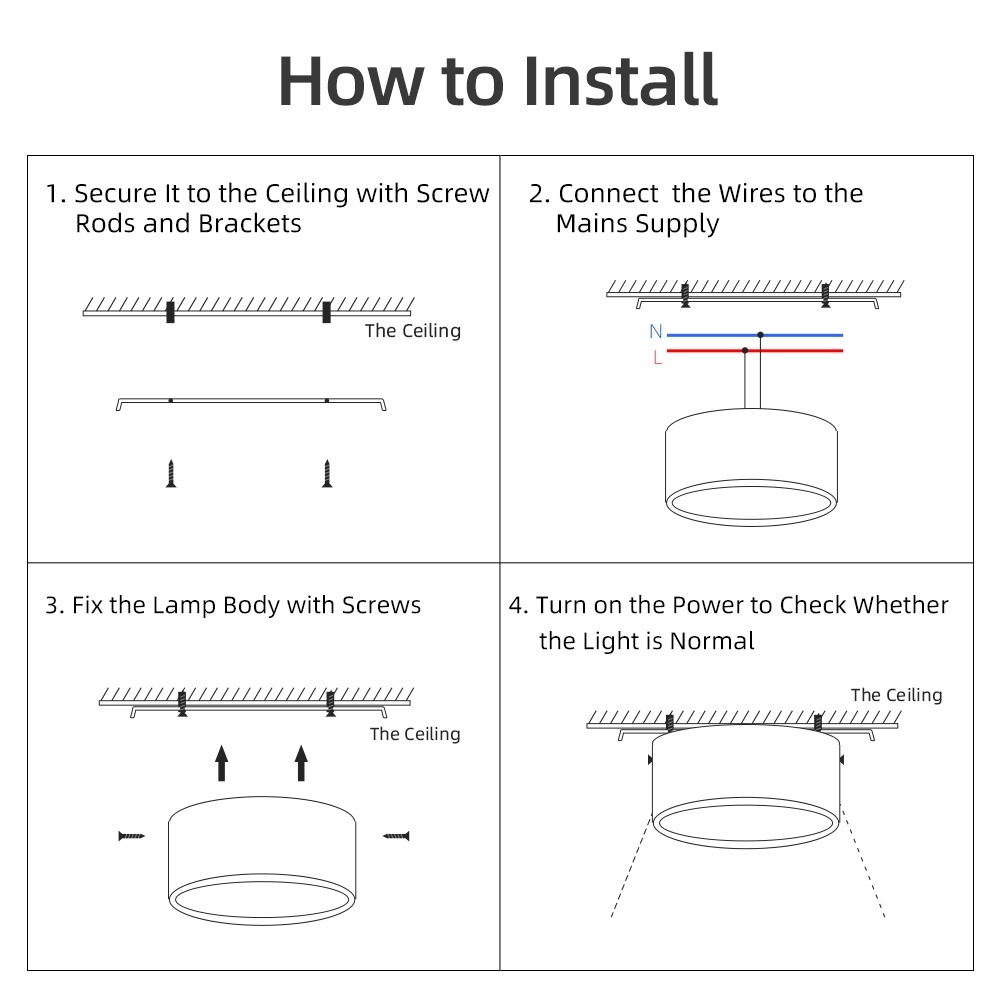 How to Install

1. Secure It to the Ceiling with Screw Rods and Brackets

The Ceiling

2. Connect  the Wires to the Mains Supply

N
L

3. Fix the Lamp Body with Screws

The Ceiling

4. Turn on the Power to Check Whether the Light is Normal

The Ceiling