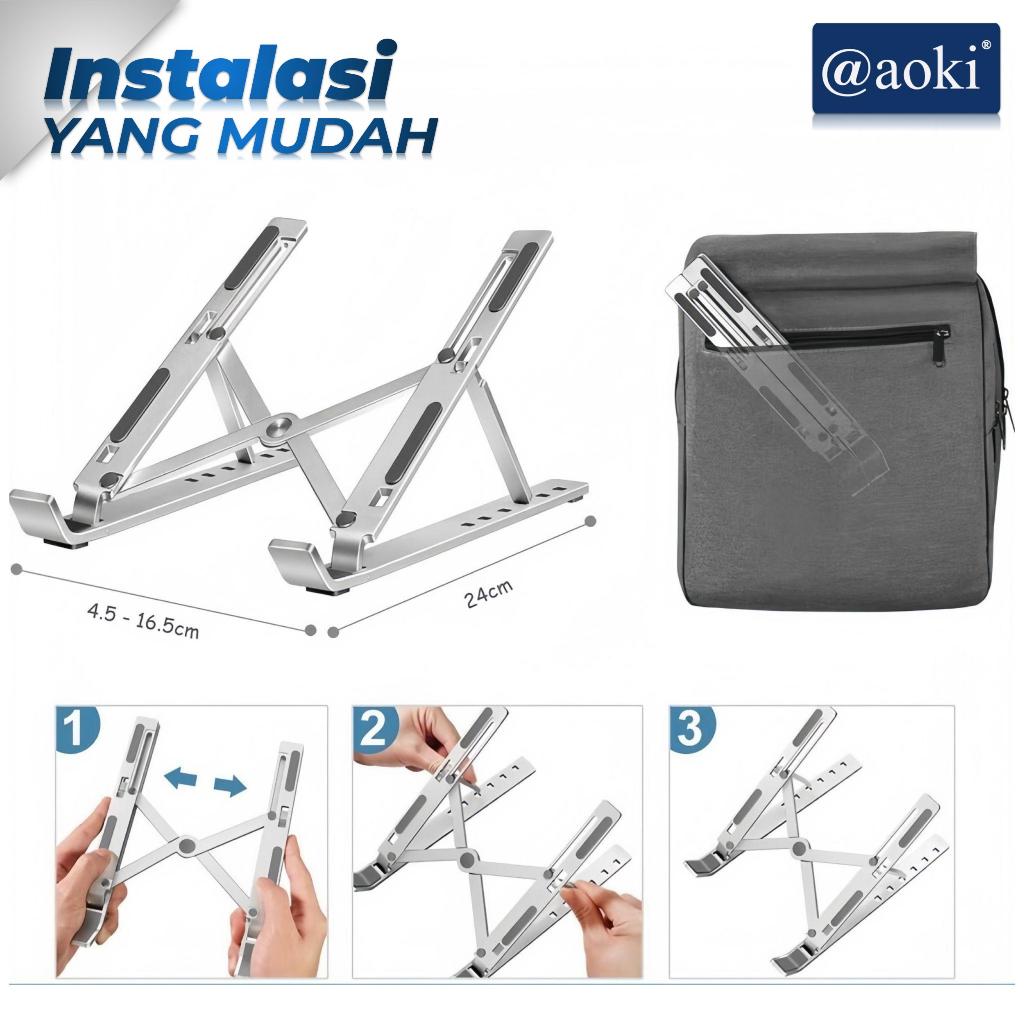 Instalasi
YANG MUDAH

@aoki®

4.5 - 16.5cm

24cm

1

2

3