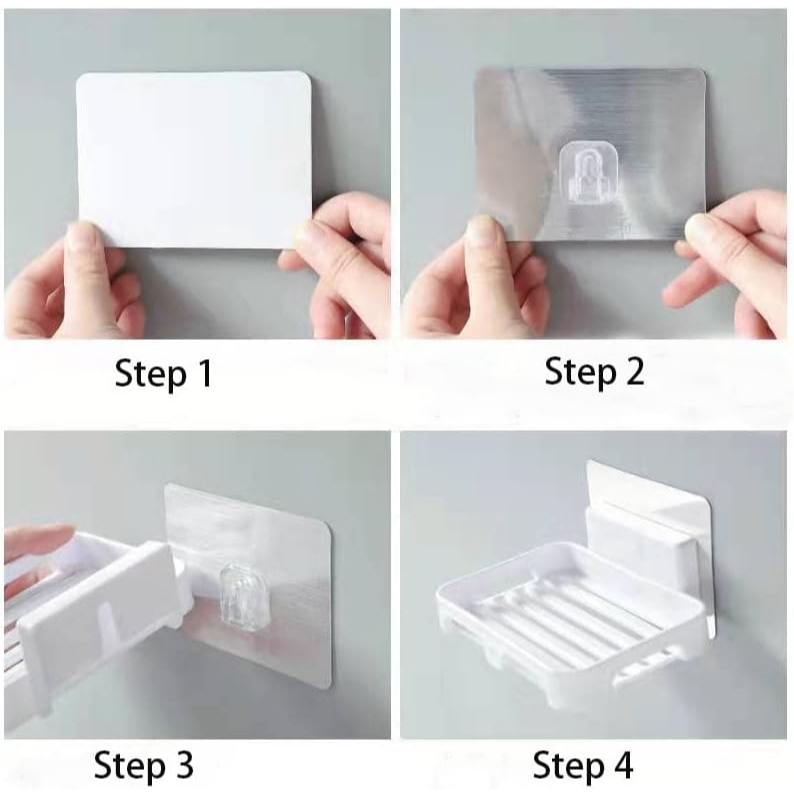 Step 1

Step 2

Step 3

Step 4