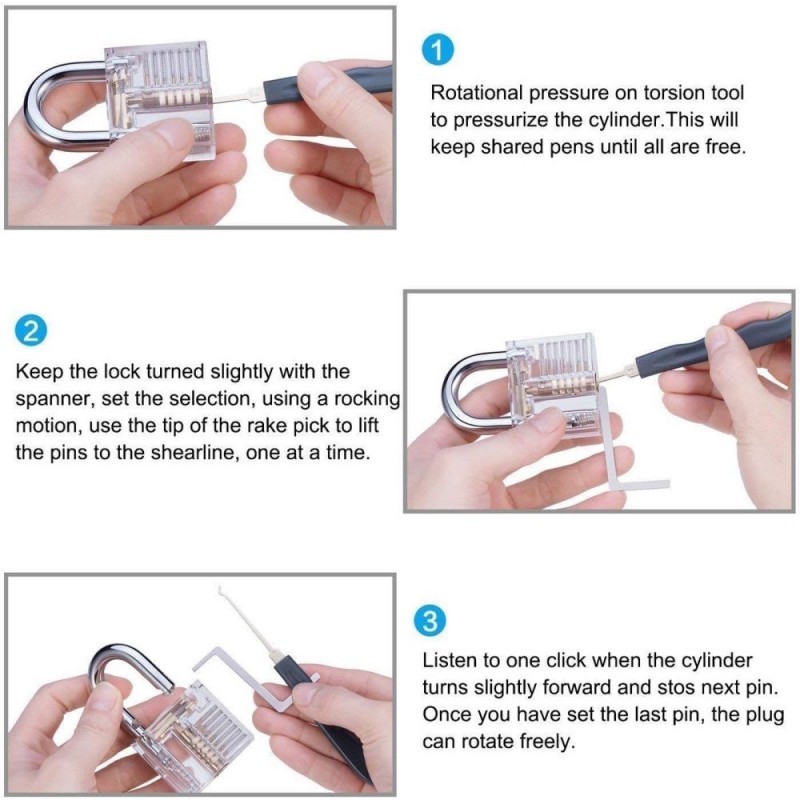 1

Rotational pressure on torsion tool to pressurize the cylinder.This will keep shared pens until all are free.

2

Keep the lock turned slightly with the spanner, set the selection, using a rocking motion, use the tip of the rake pick to lift the pins to the shearline, one at a time.

3

Listen to one click when the cylinder turns slightly forward and stos next pin. Once you have set the last pin, the plug can rotate freely.