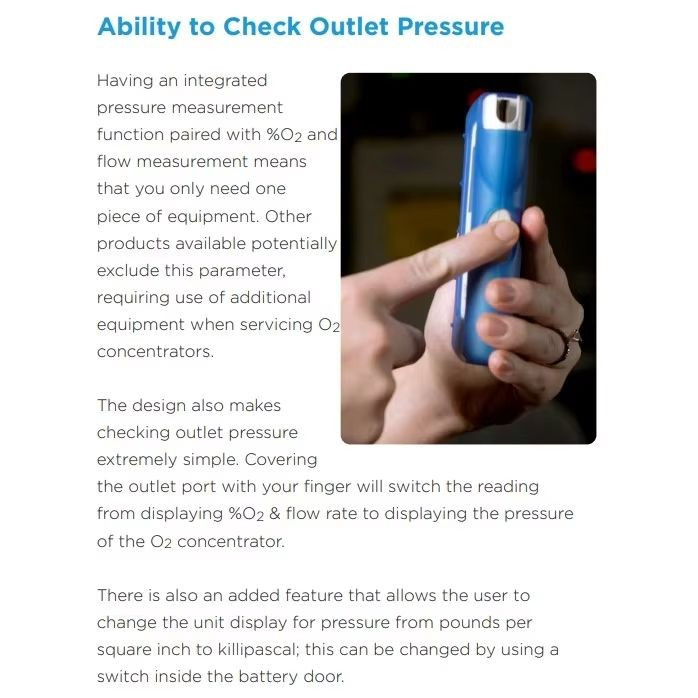 Ability to Check Outlet Pressure

Having an integrated pressure measurement function paired with %$O_2$ and flow measurement means that you only need one piece of equipment. Other products available potentially exclude this parameter, requiring use of additional equipment when servicing $O_2$ concentrators.

The design also makes checking outlet pressure extremely simple. Covering the outlet port with your finger will switch the reading from displaying %$O_2$ & flow rate to displaying the pressure of the $O_2$ concentrator.

There is also an added feature that allows the user to change the unit display for pressure from pounds per square inch to killipascal; this can be changed by using a switch inside the battery door.