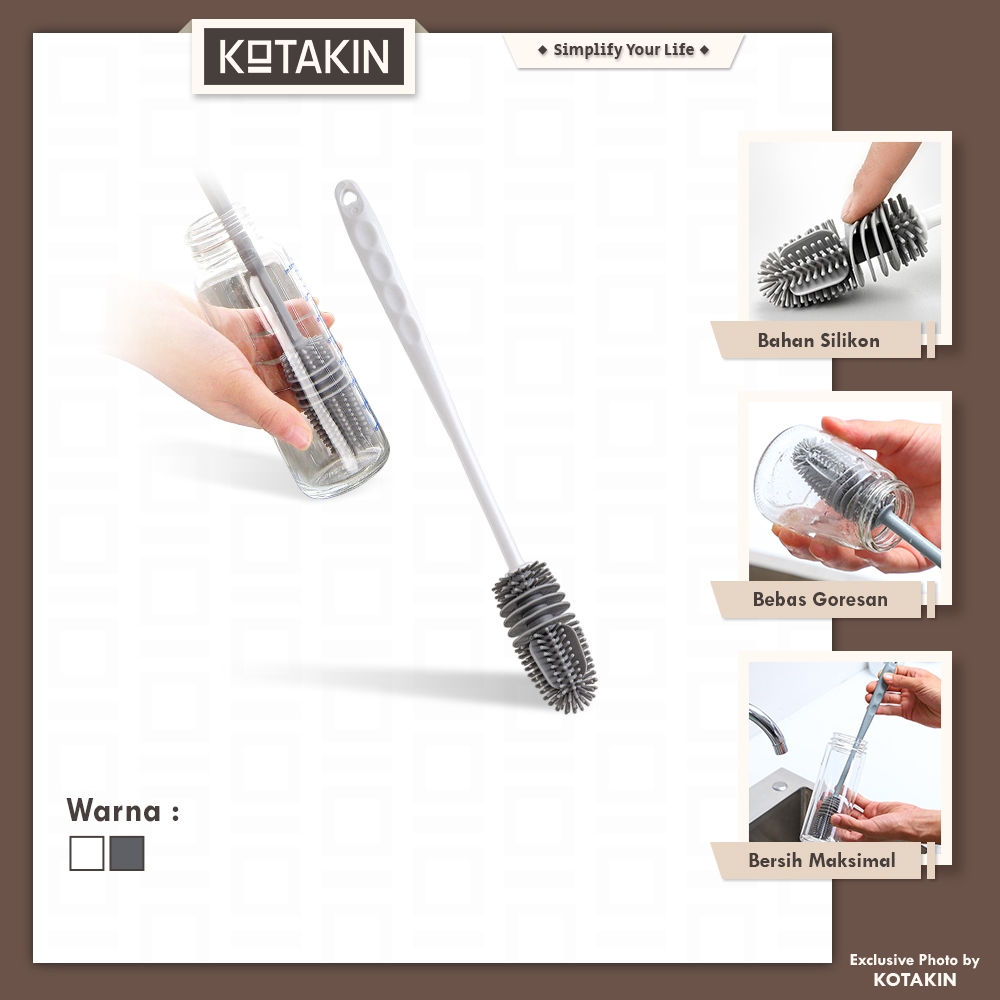 KOTAKIN

◆ Simplify Your Life ◆

Bahan Silikon

Bebas Goresan

Bersih Maksimal

Warna :

Exclusive Photo by
KOTAKIN