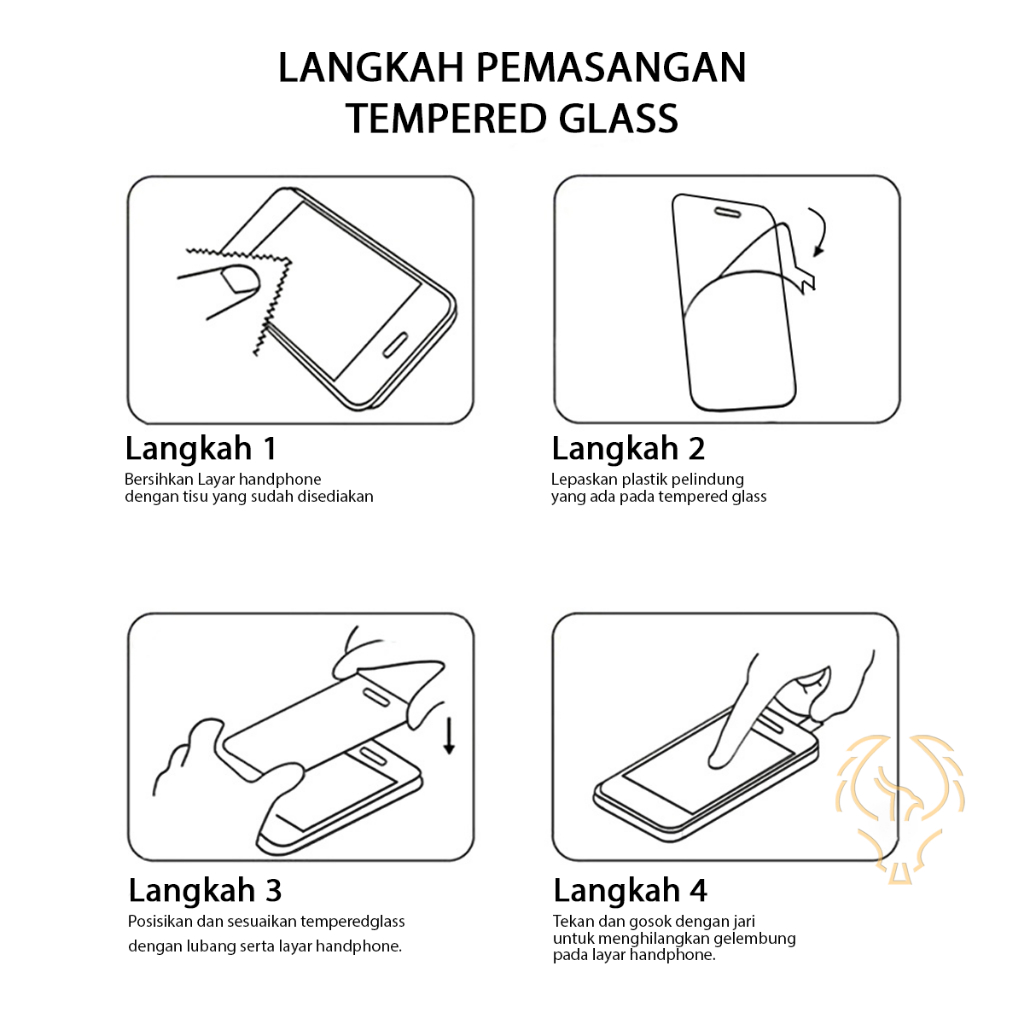 LANGKAH PEMASANGAN TEMPERED GLASS

Langkah 1
Bersihkan Layar handphone dengan tisu yang sudah disediakan

Langkah 2
Lepaskan plastik pelindung yang ada pada tempered glass

Langkah 3
Posisikan dan sesuaikan temperedglass dengan lubang serta layar handphone.

Langkah 4
Tekan dan gosok dengan jari untuk menghilangkan gelembung pada layar handphone.