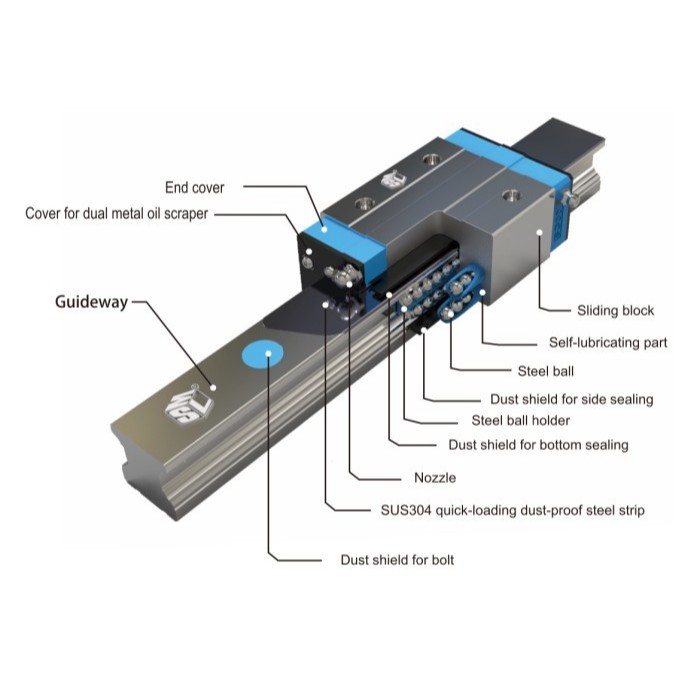 End cover

Cover for dual metal oil scraper

Guideway

Sliding block

Self-lubricating part

Steel ball

Dust shield for side sealing

Steel ball holder

Dust shield for bottom sealing

Nozzle

SUS304 quick-loading dust-proof steel strip

Dust shield for bolt