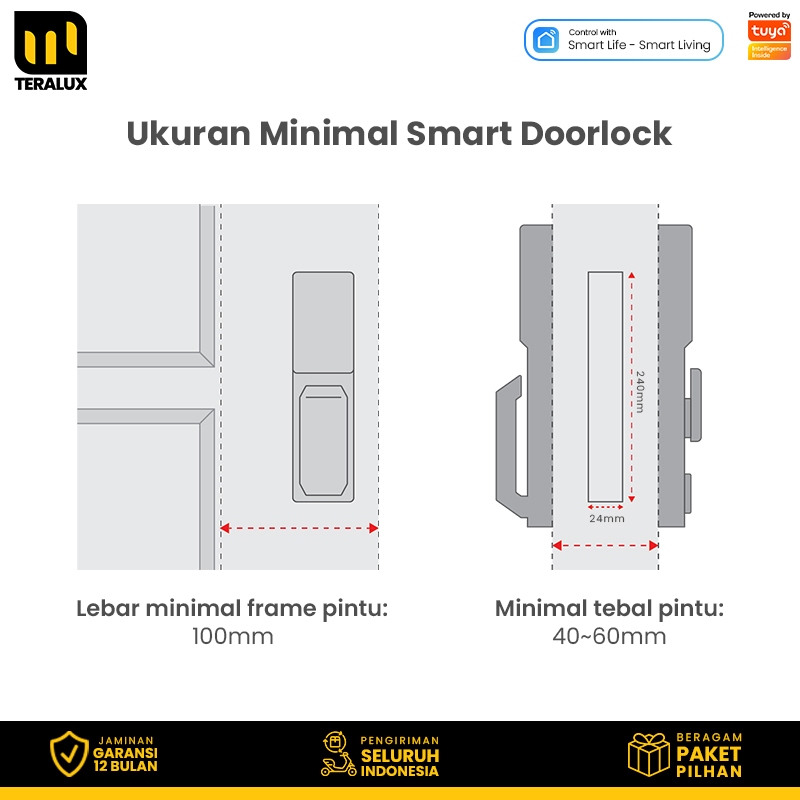 TERALUX

Control with
Smart Life - Smart Living

Powered by
tuya
Intelligence Inside

Ukuran Minimal Smart Doorlock

240mm

24mm

Lebar minimal frame pintu:
100mm

Minimal tebal pintu:
40~60mm

JAMINAN
GARANSI
12 BULAN

PENGIRIMAN
SELURUH
INDONESIA

BERAGAM
PAKET
PILHAN