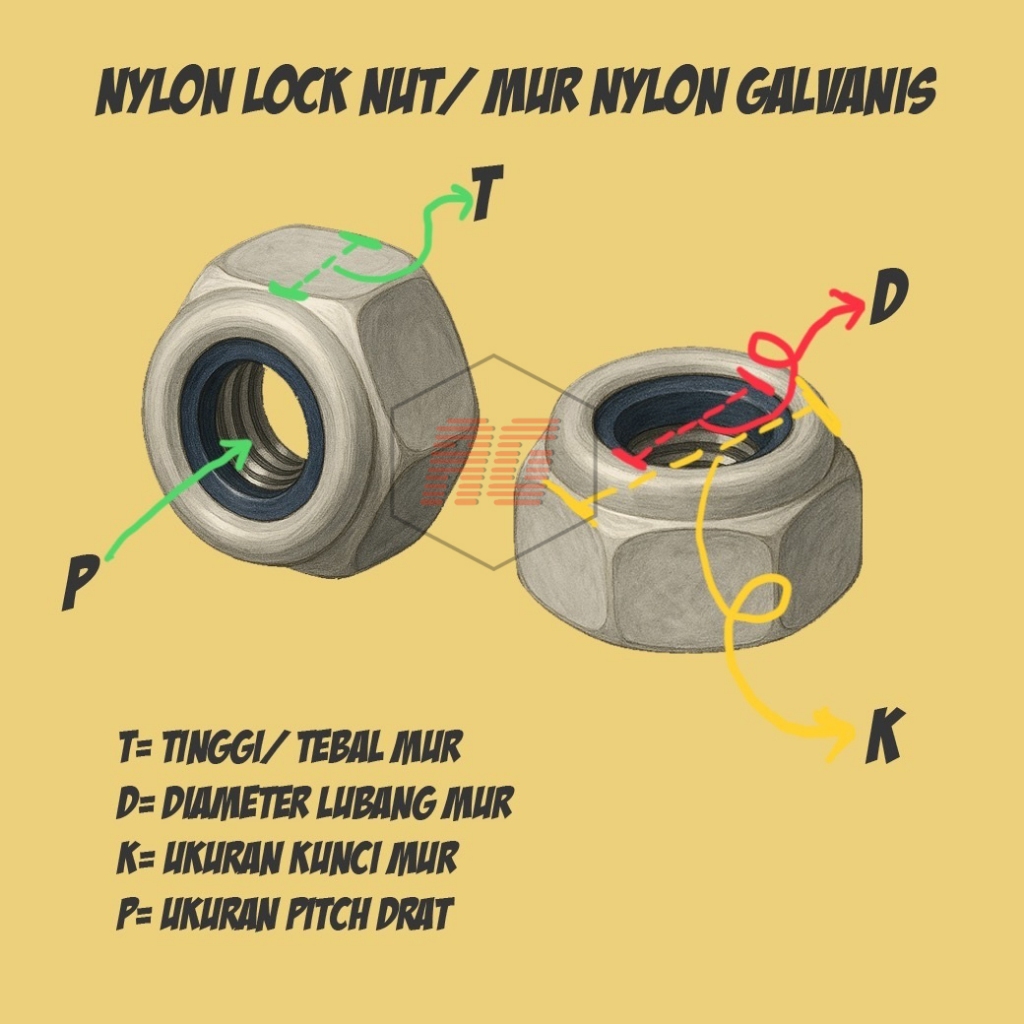 NYLON LOCK NUT/ MUR NYLON GALVANIS

T

D

P

K

T= TINGGI/ TEBAL MUR
D= DIAMETER LUBANG MUR
K= UKURAN KUNCI MUR
P= UKURAN PITCH DRAT