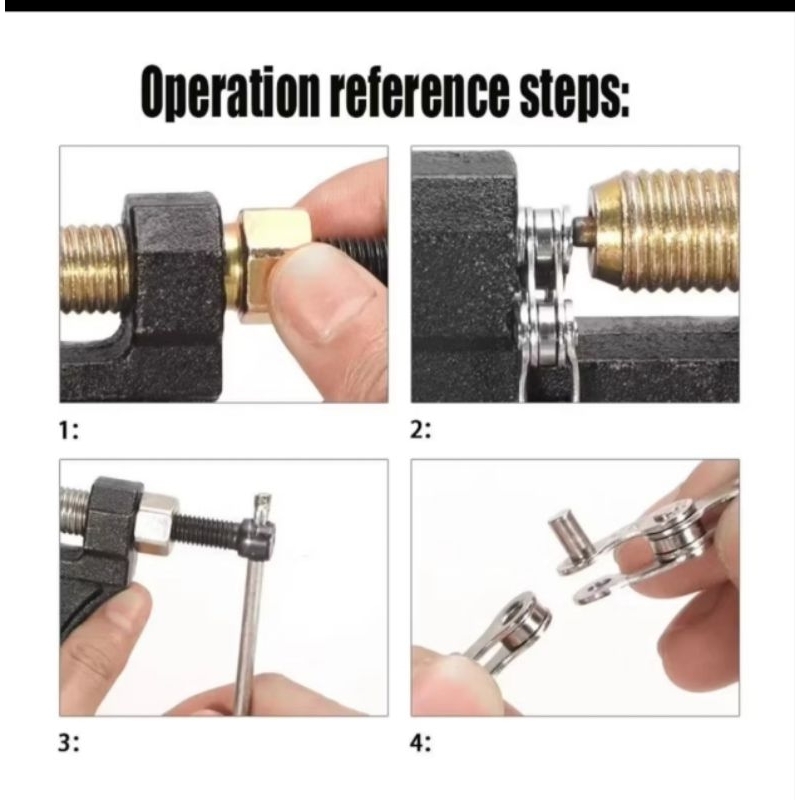 Operation reference steps:

1:

2:

3:

4: