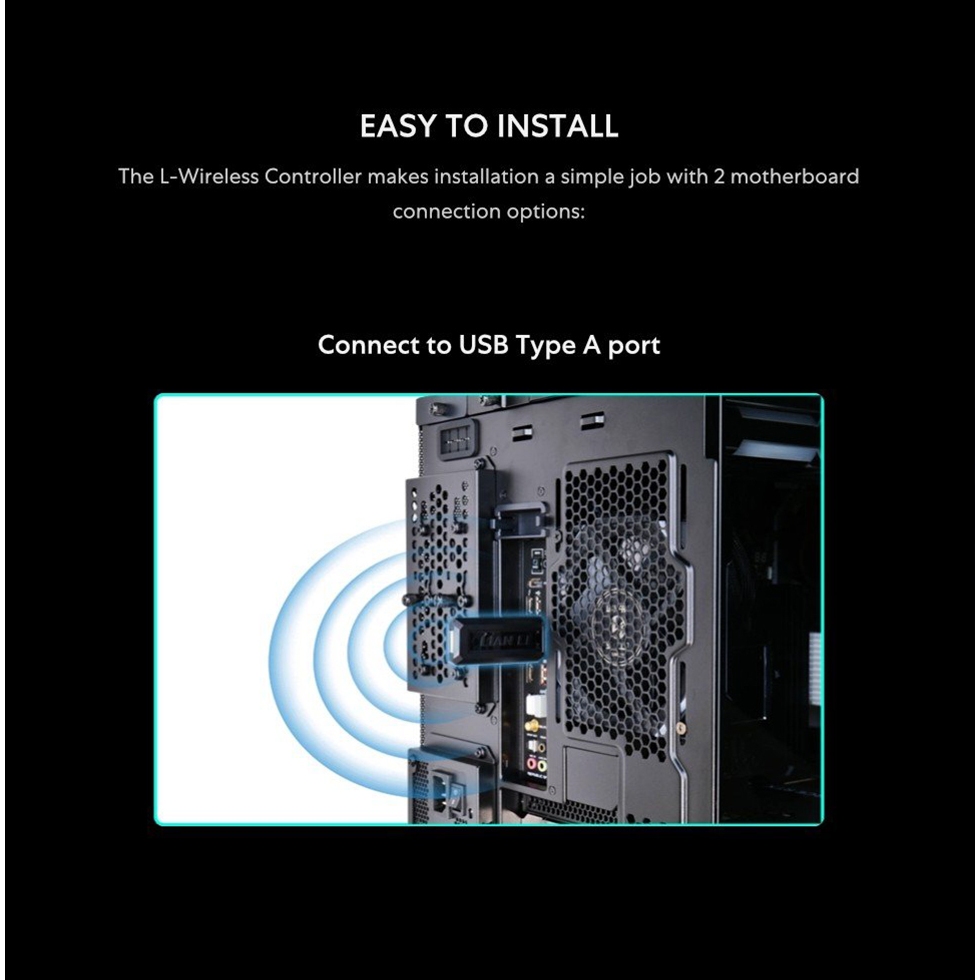 EASY TO INSTALL

The L-Wireless Controller makes installation a simple job with 2 motherboard connection options:

Connect to USB Type A port

LIAN LI