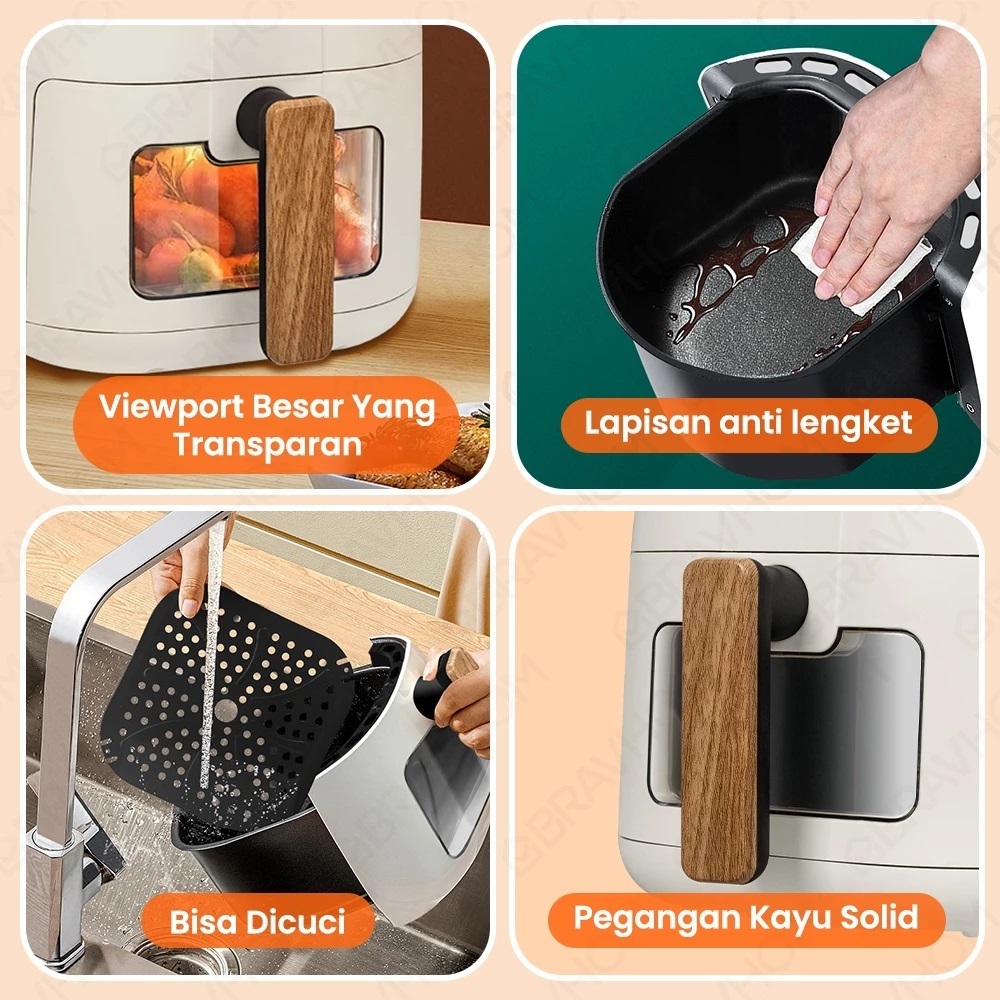 Viewport Besar Yang Transparan

Lapisan anti lengket

Bisa Dicuci

Pegangan Kayu Solid