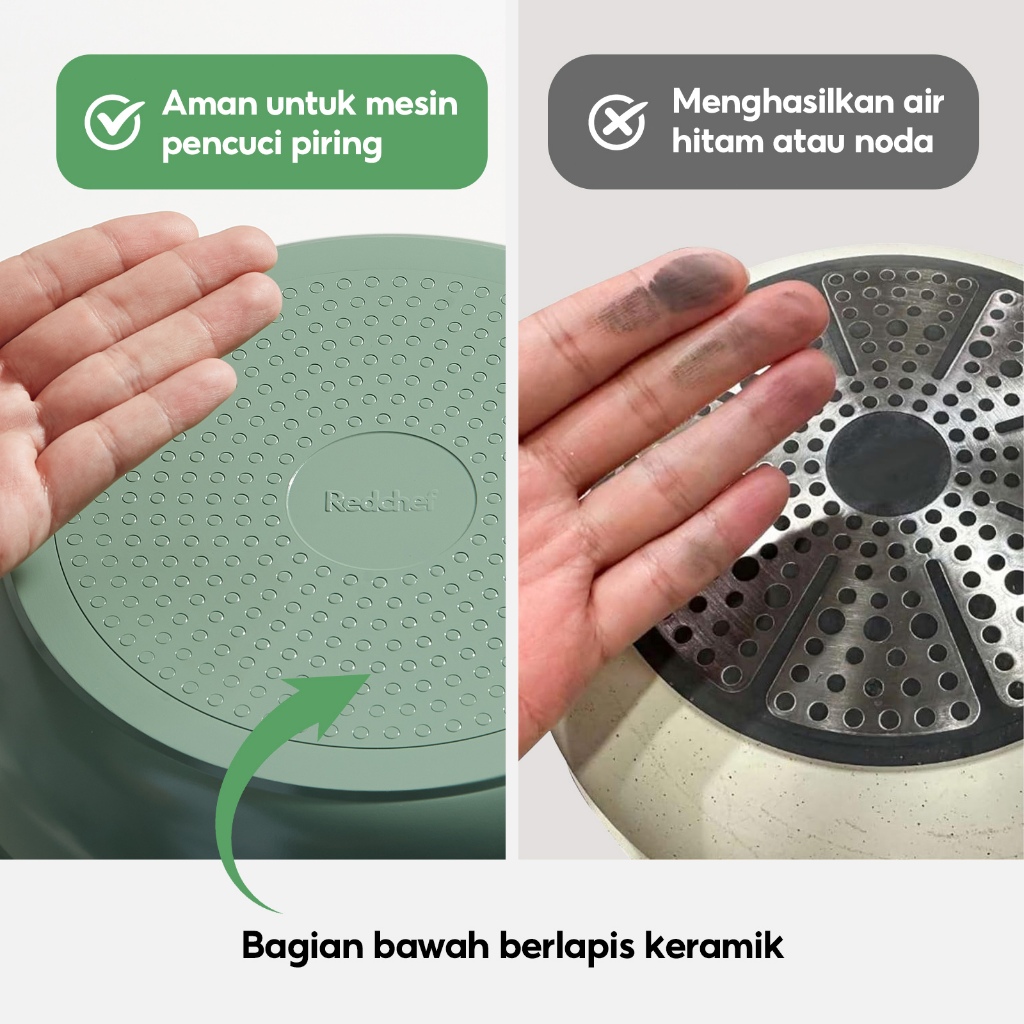 Aman untuk mesin pencuci piring

Menghasilkan air hitam atau noda

Redchef

Bagian bawah berlapis keramik