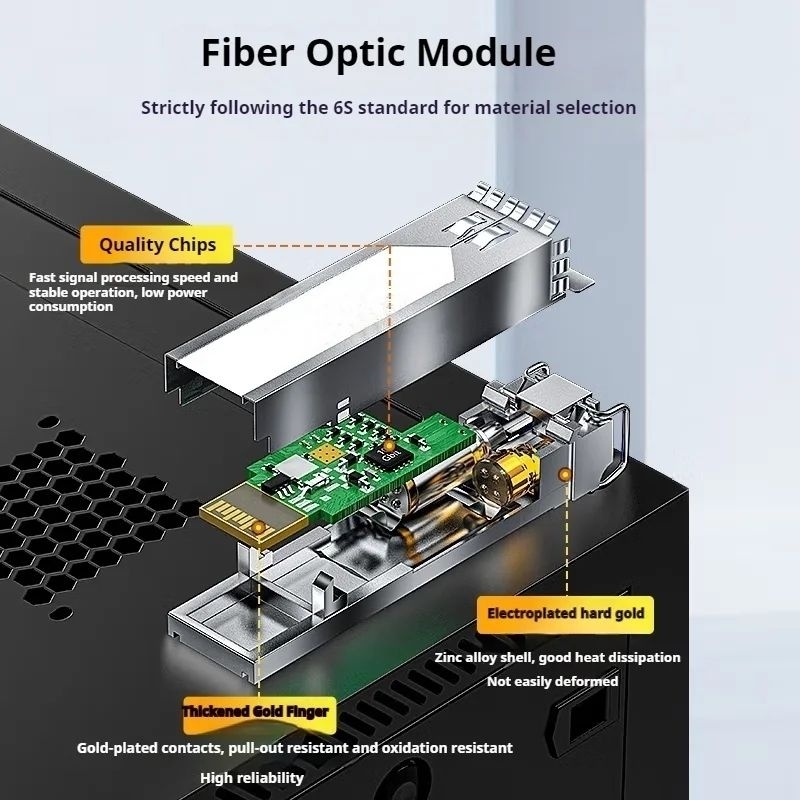 Fiber Optic Module

Strictly following the 6S standard for material selection

Quality Chips

Fast signal processing speed and stable operation, low power consumption

Electroplated hard gold

Zinc alloy shell, good heat dissipation

Not easily deformed

Thickened Gold Finger

Gold-plated contacts, pull-out resistant and oxidation resistant

High reliability