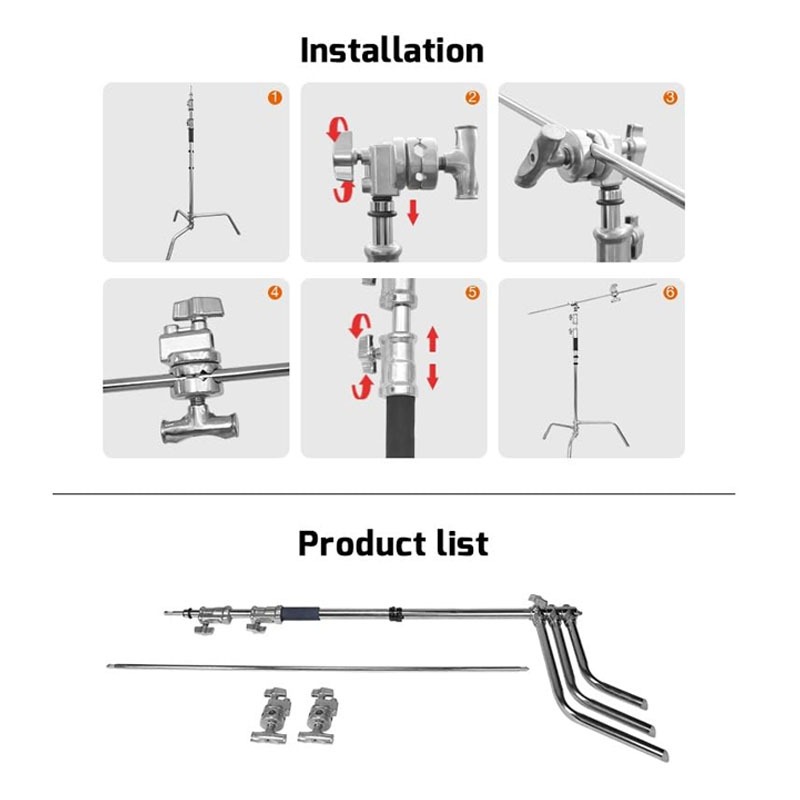 Installation

1

2

3

4

5

6

Product list