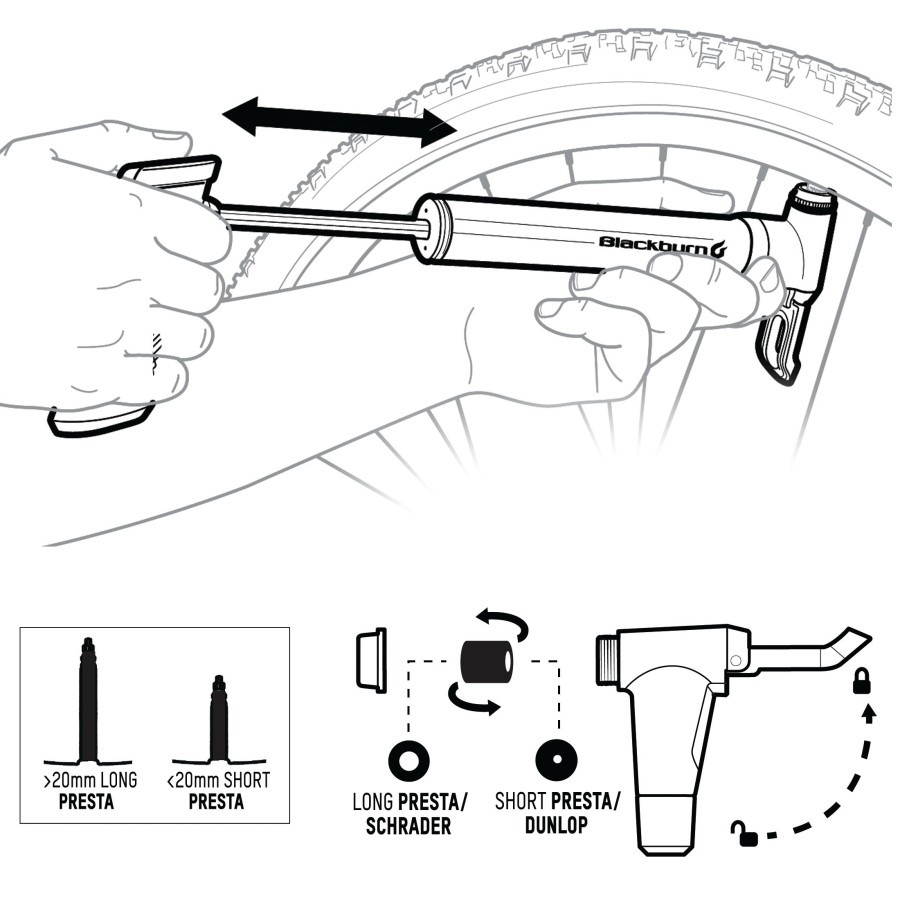 Blackburn

>20mm LONG
PRESTA

<20mm SHORT
PRESTA

LONG PRESTA/
SCHRADER

SHORT PRESTA/
DUNLOP