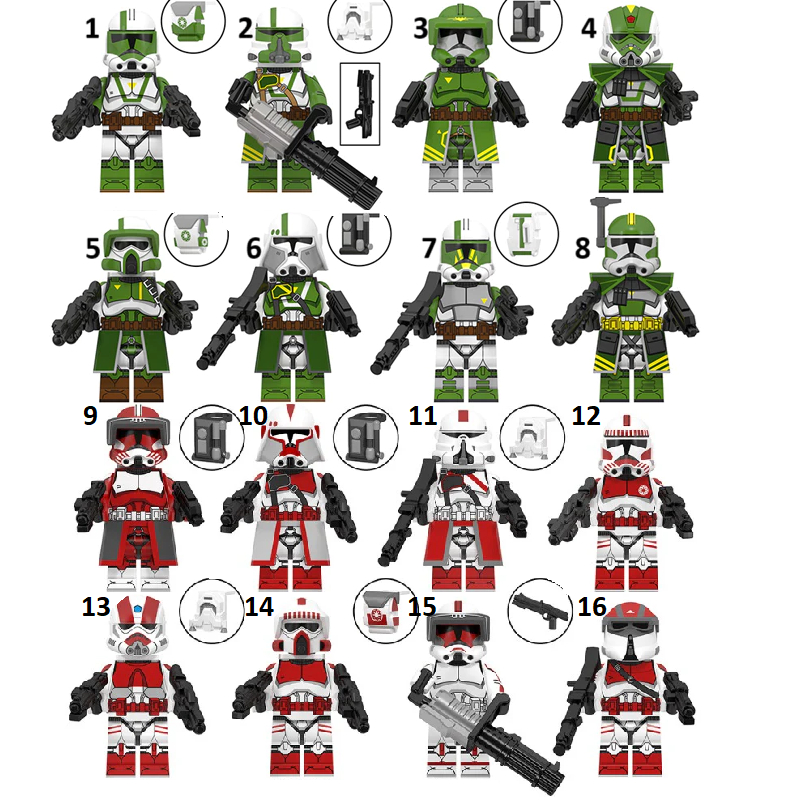 1 2 3 4
5 6 7 8
9 10 11 12
13 14 15 16