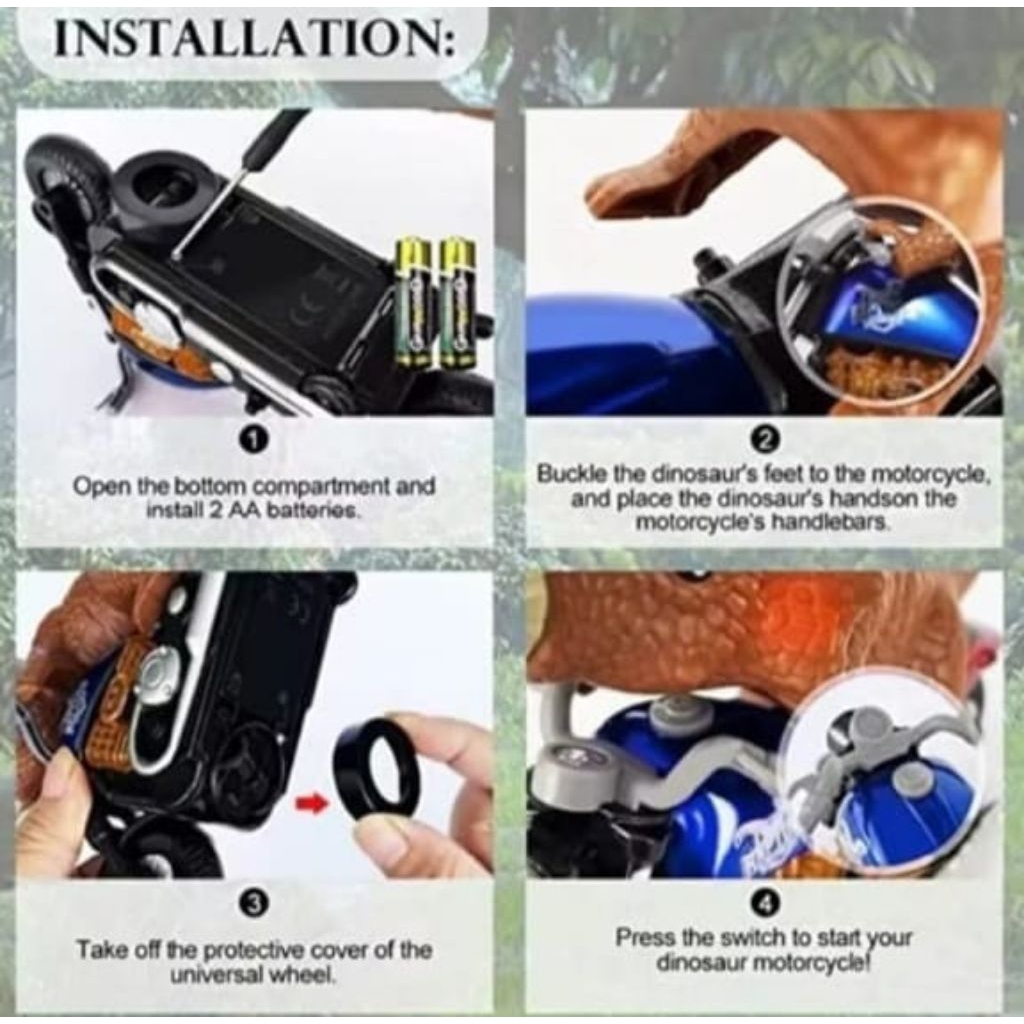 INSTALLATION:

1

Open the bottom compartment and install 2 AA batteries.

2

Buckle the dinosaur's feet to the motorcycle, and place the dinosaur's handson the motorcycle's handlebars.

3

Take off the protective cover of the universal wheel.

4

Press the switch to start your dinosaur motorcycle!