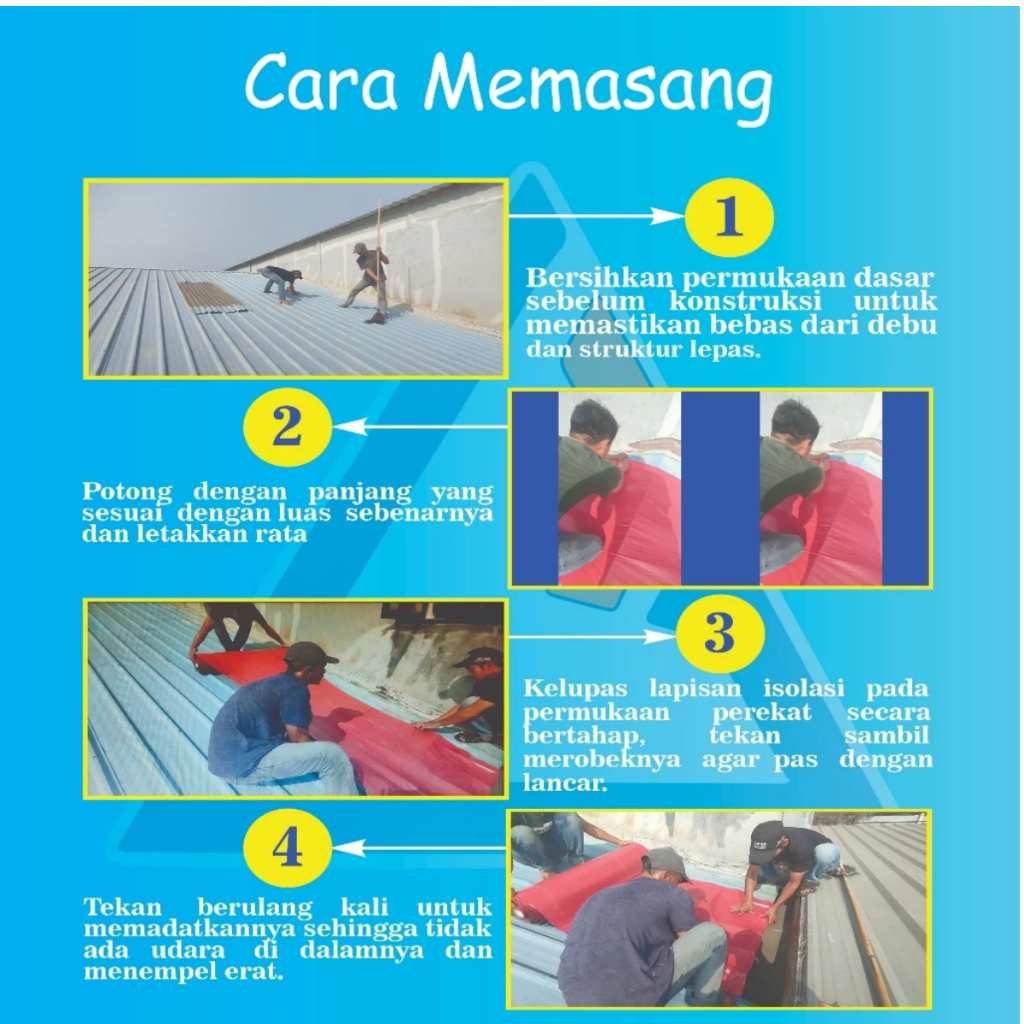 Cara Memasang

1

Bersihkan permukaan dasar sebelum konstruksi untuk memastikan bebas dari debu dan struktur lepas.

2

Potong dengan panjang yang sesuai dengan luas sebenarnya dan letakkan rata

3

Kelupas lapisan isolasi pada permukaan perekat secara bertahap, tekan sambil merobeknya agar pas dengan lancar.

4

Tekan berulang kali untuk memadatkannya sehingga tidak ada udara di dalamnya dan menempel erat.