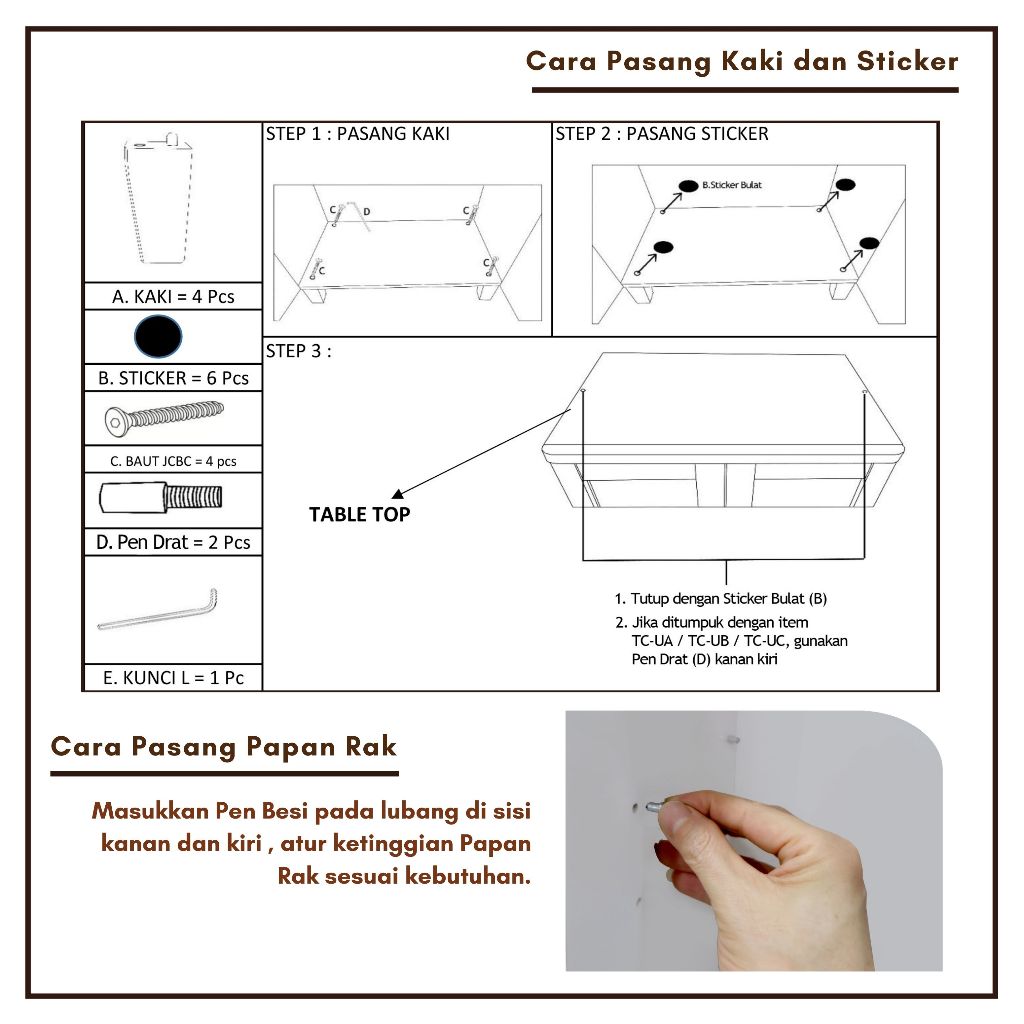 Cara Pasang Kaki dan Sticker

A. KAKI = 4 Pcs

B. STICKER = 6 Pcs

C. BAUT JCBC = 4 pcs

D. Pen Drat = 2 Pcs

E. KUNCI L = 1 Pc

STEP 1 : PASANG KAKI

C D C C C

STEP 2 : PASANG STICKER

B.Sticker Bulat

STEP 3 :

TABLE TOP

1. Tutup dengan Sticker Bulat (B)
2. Jika ditumpuk dengan item TC-UA / TC-UB / TC-UC, gunakan Pen Drat (D) kanan kiri

Cara Pasang Papan Rak

Masukkan Pen Besi pada lubang di sisi kanan dan kiri , atur ketinggian Papan Rak sesuai kebutuhan.