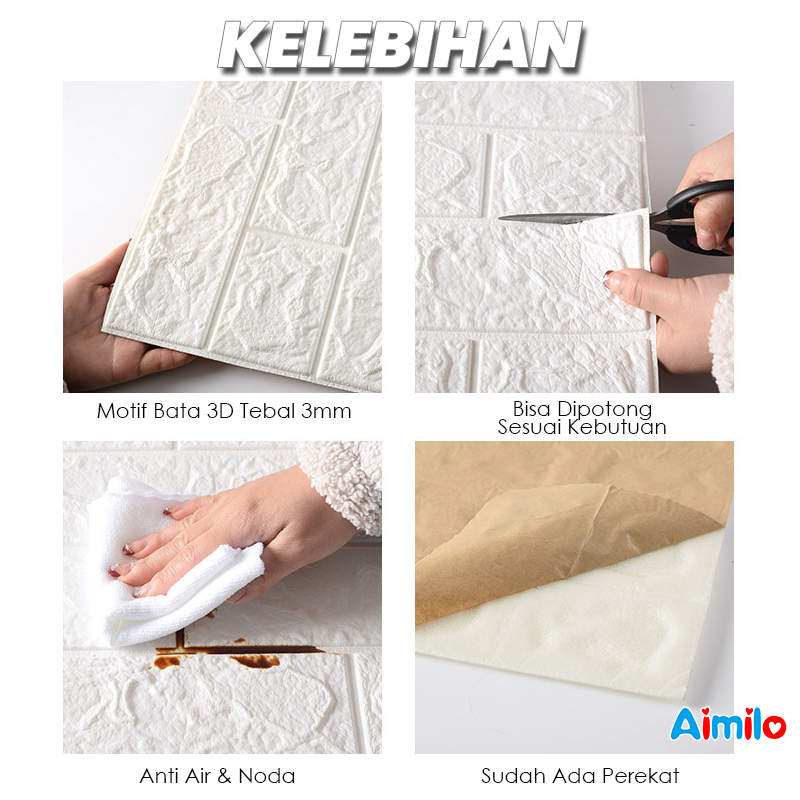 KELEBIHAN

Motif Bata 3D Tebal 3mm

Bisa Dipotong Sesuai Kebutuan

Anti Air & Noda

Sudah Ada Perekat

Aimilo