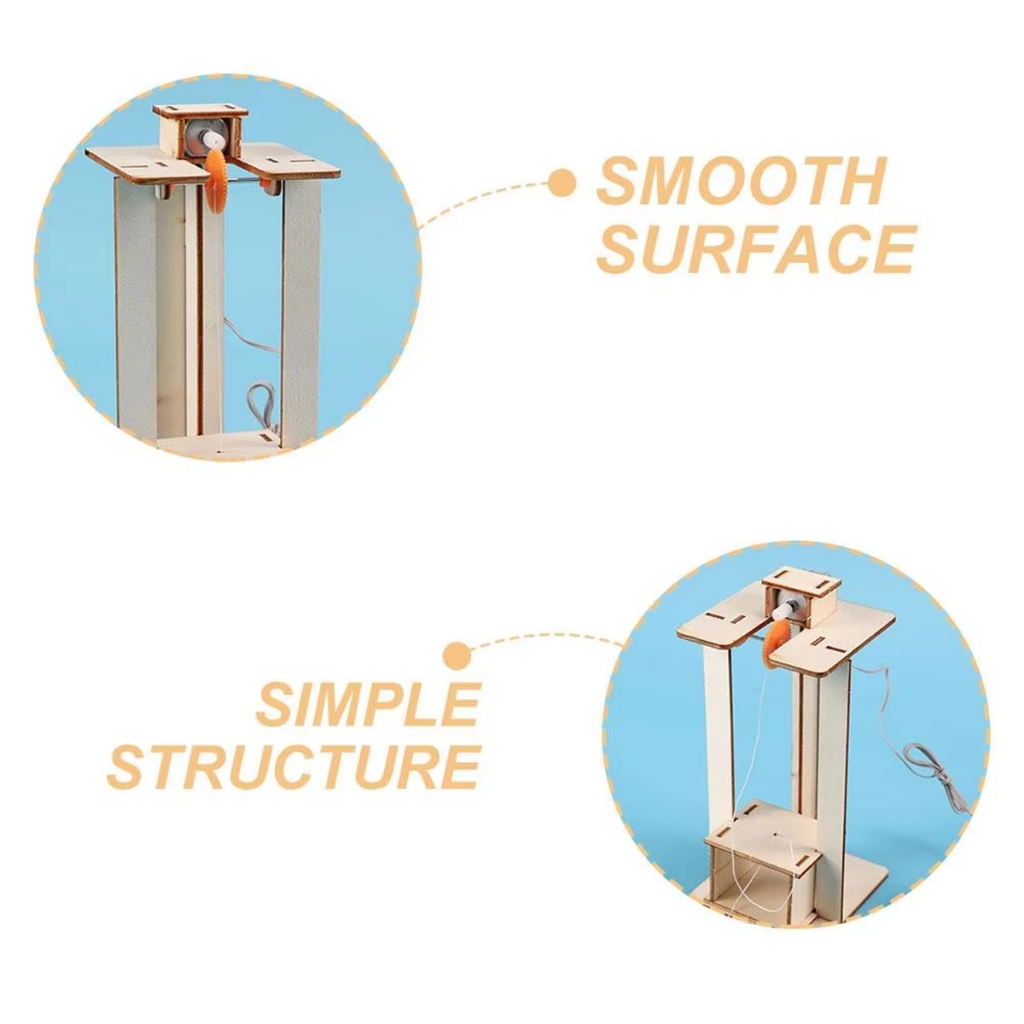 SMOOTH SURFACE

SIMPLE STRUCTURE