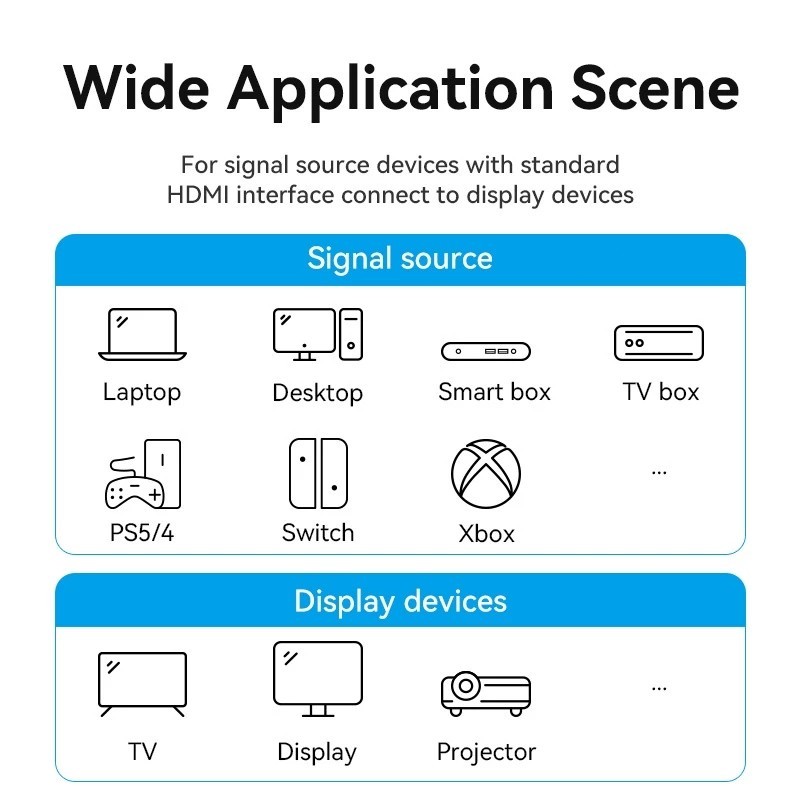 Wide Application Scene

For signal source devices with standard HDMI interface connect to display devices

Signal source

Laptop
Desktop
Smart box
TV box
PS5/4
Switch
Xbox
...

Display devices

TV
Display
Projector
...