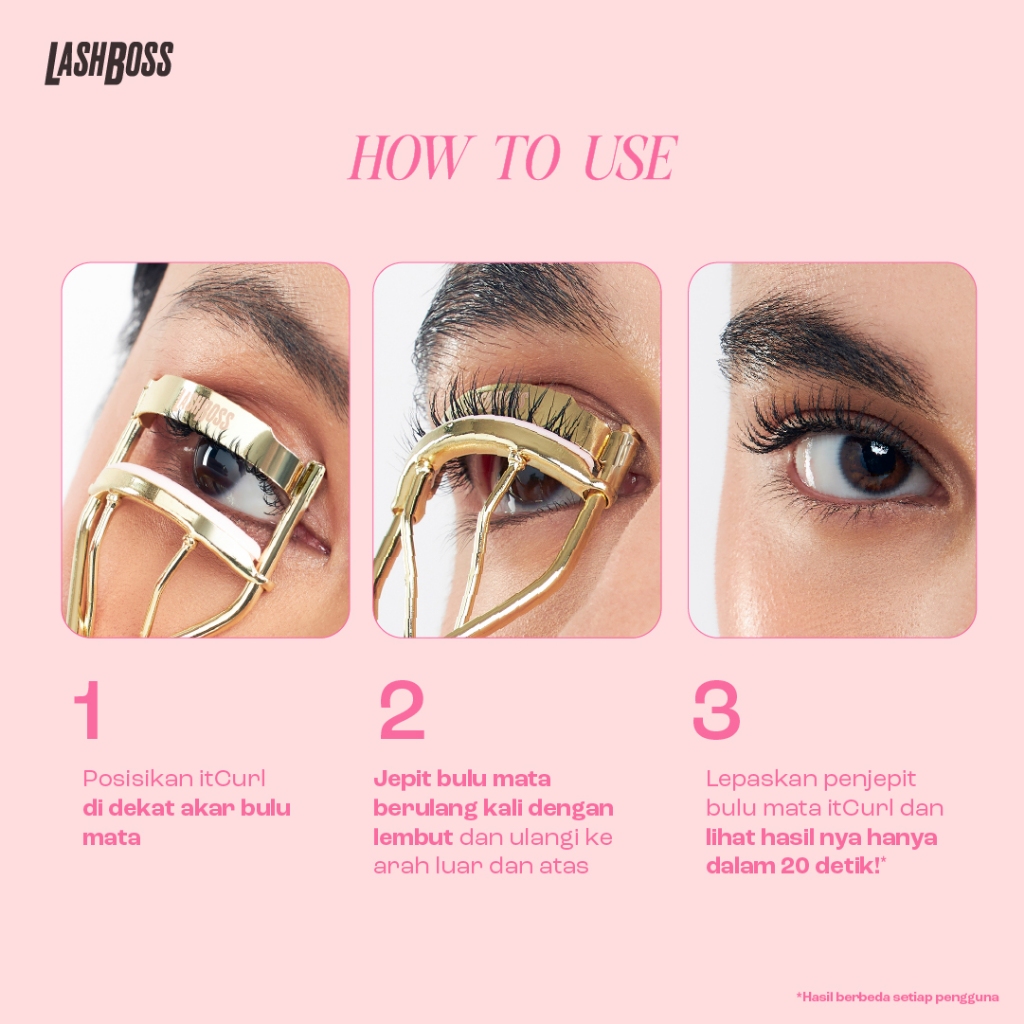 LASHBOSS

HOW TO USE

LASHBOSS

1

Posisikan itCurl di dekat akar bulu mata

2

Jepit bulu mata berulang kali dengan lembut dan ulangi ke arah luar dan atas

3

Lepaskan penjepit bulu mata itCurl dan lihat hasil nya hanya dalam 20 detik!*

*Hasil berbeda setiap pengguna