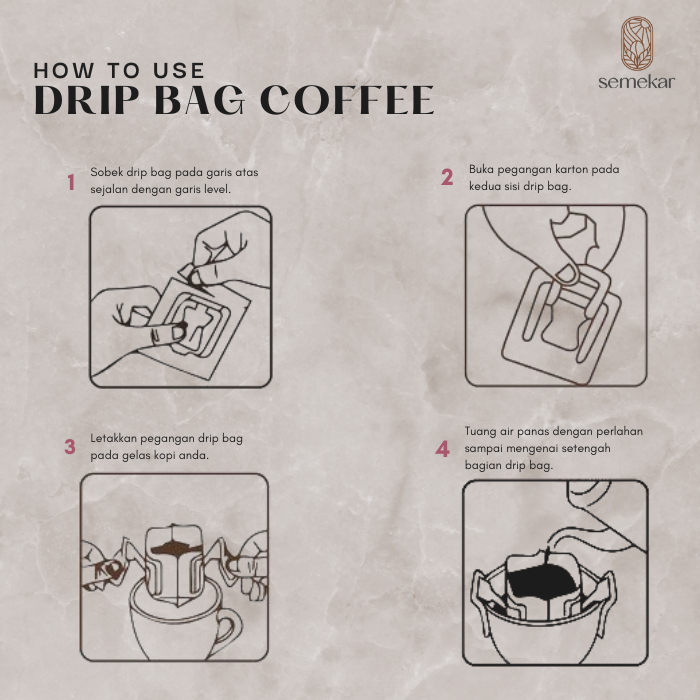 HOW TO USE
DRIP BAG COFFEE

semekar

1 Sobek drip bag pada garis atas sejalan dengan garis level.

2 Buka pegangan karton pada kedua sisi drip bag.

3 Letakkan pegangan drip bag pada gelas kopi anda.

4 Tuang air panas dengan perlahan sampai mengenai setengah bagian drip bag.