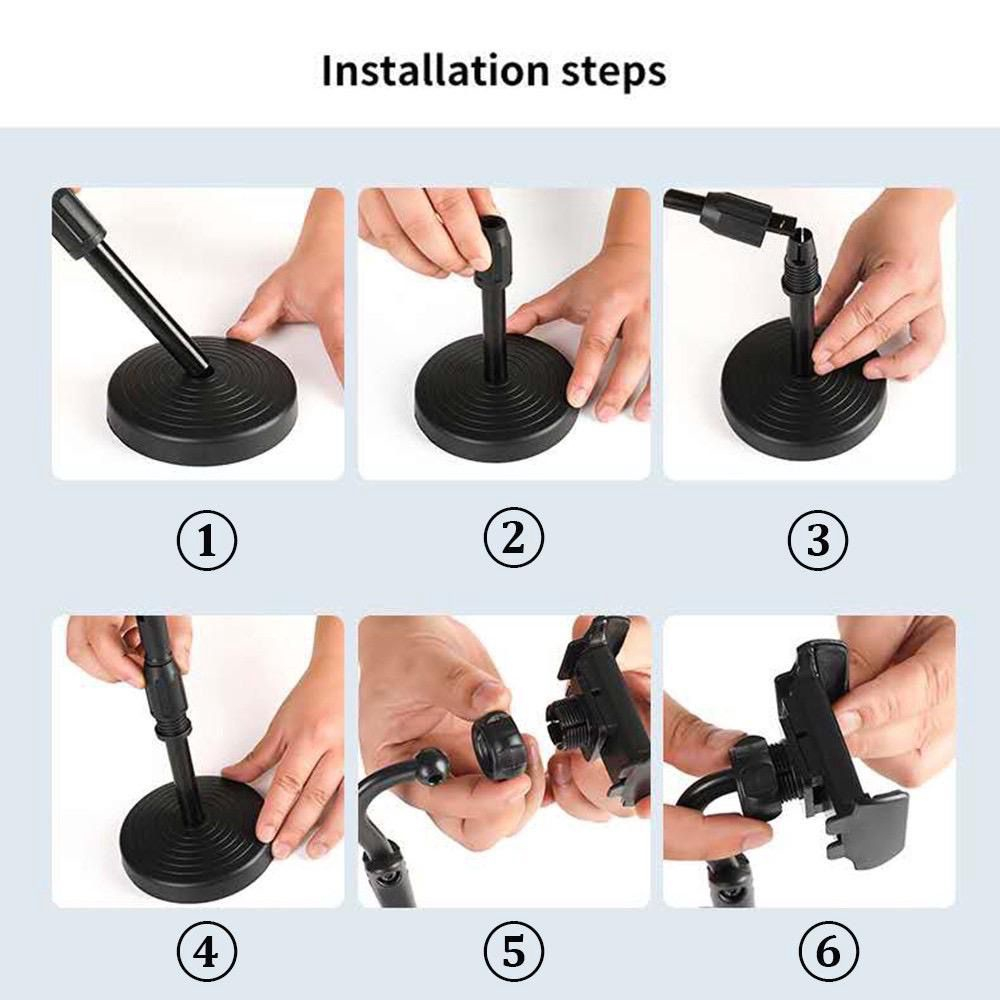 Installation steps

①

②

③

④

⑤

⑥