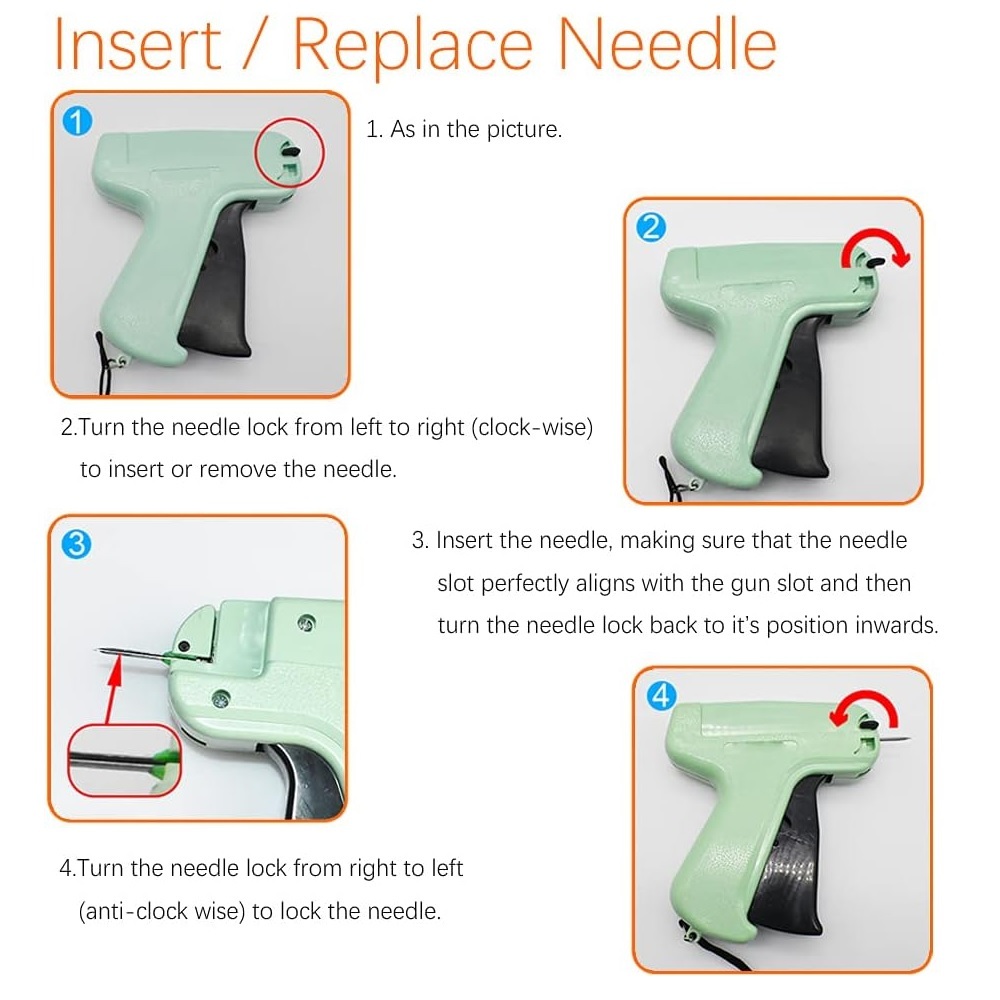 Insert / Replace Needle

1

1. As in the picture.

2

2.Turn the needle lock from left to right (clock-wise) to insert or remove the needle.

3

3. Insert the needle, making sure that the needle slot perfectly aligns with the gun slot and then turn the needle lock back to it's position inwards.

4

4.Turn the needle lock from right to left (anti-clock wise) to lock the needle.