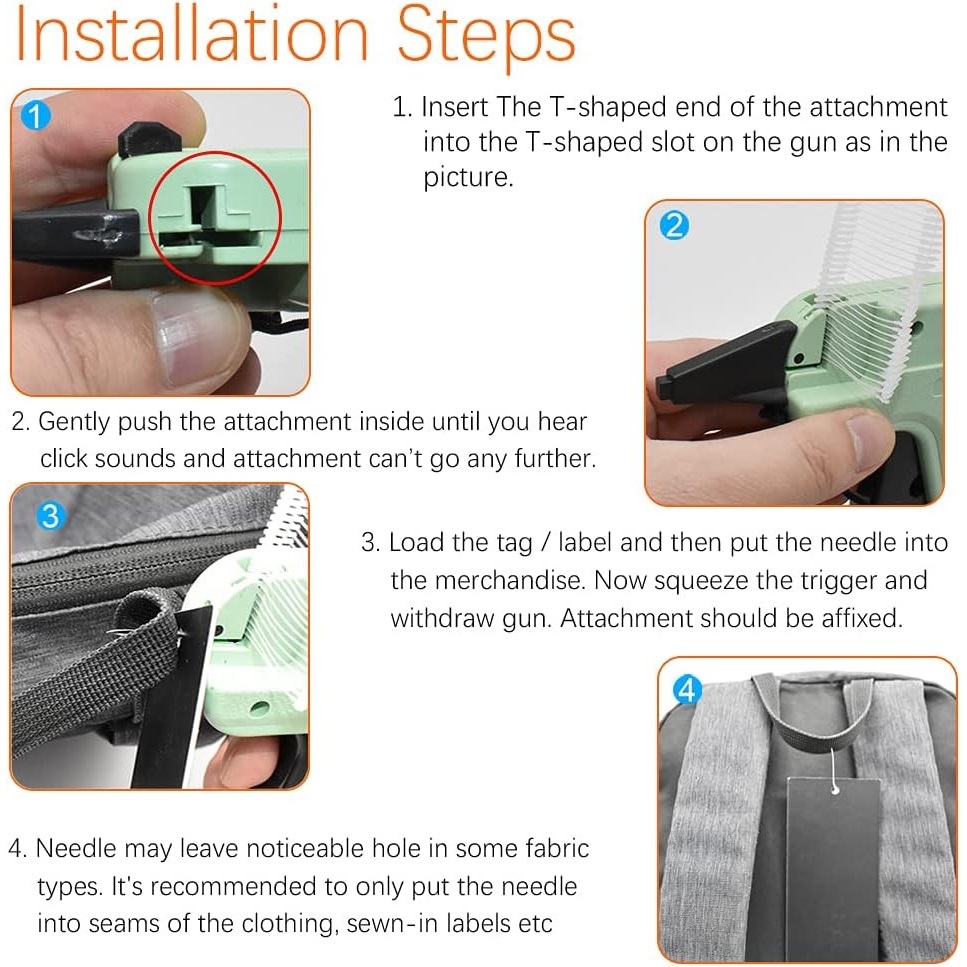 Installation Steps

1

1. Insert The T-shaped end of the attachment into the T-shaped slot on the gun as in the picture.

2

2. Gently push the attachment inside until you hear click sounds and attachment can't go any further.

3

3. Load the tag / label and then put the needle into the merchandise. Now squeeze the trigger and withdraw gun. Attachment should be affixed.

4

4. Needle may leave noticeable hole in some fabric types. It's recommended to only put the needle into seams of the clothing, sewn-in labels etc