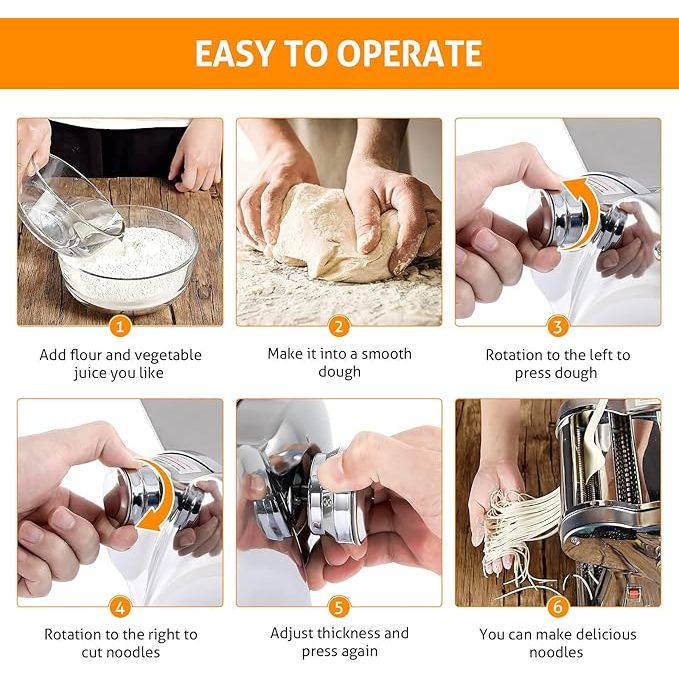 EASY TO OPERATE

1

Add flour and vegetable juice you like

2

Make it into a smooth dough

3

Rotation to the left to press dough

4

Rotation to the right to cut noodles

5

Adjust thickness and press again

6

You can make delicious noodles