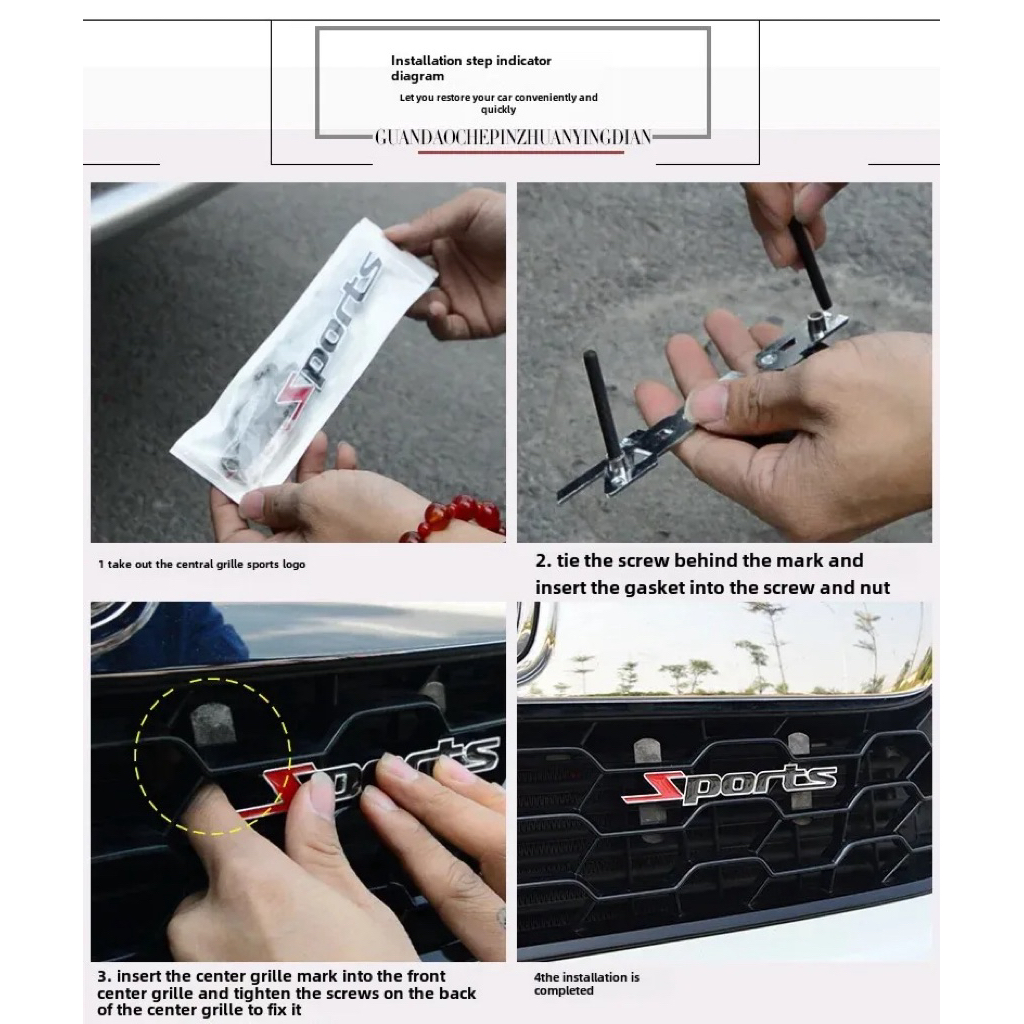 Installation step indicator diagram

Let you restore your car conveniently and quickly

GUANDAOCHEPINZHUANYINGDIAN

Sports

1 take out the central grille sports logo

2. tie the screw behind the mark and insert the gasket into the screw and nut

Sports

Sports

3. insert the center grille mark into the front center grille and tighten the screws on the back of the center grille to fix it

4the installation is completed