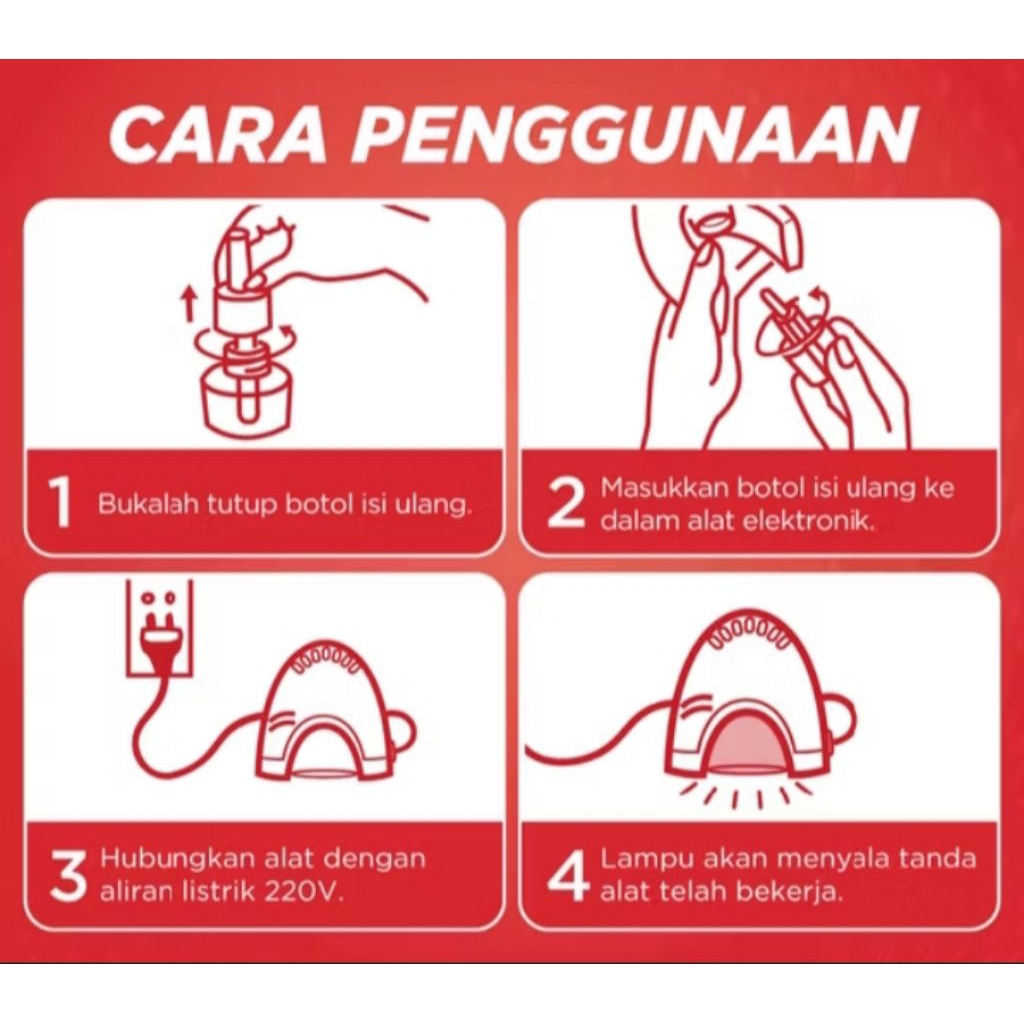 CARA PENGGUNAAN

1 Bukalah tutup botol isi ulang.

2 Masukkan botol isi ulang ke dalam alat elektronik.

3 Hubungkan alat dengan aliran listrik 220V.

4 Lampu akan menyala tanda alat telah bekerja.