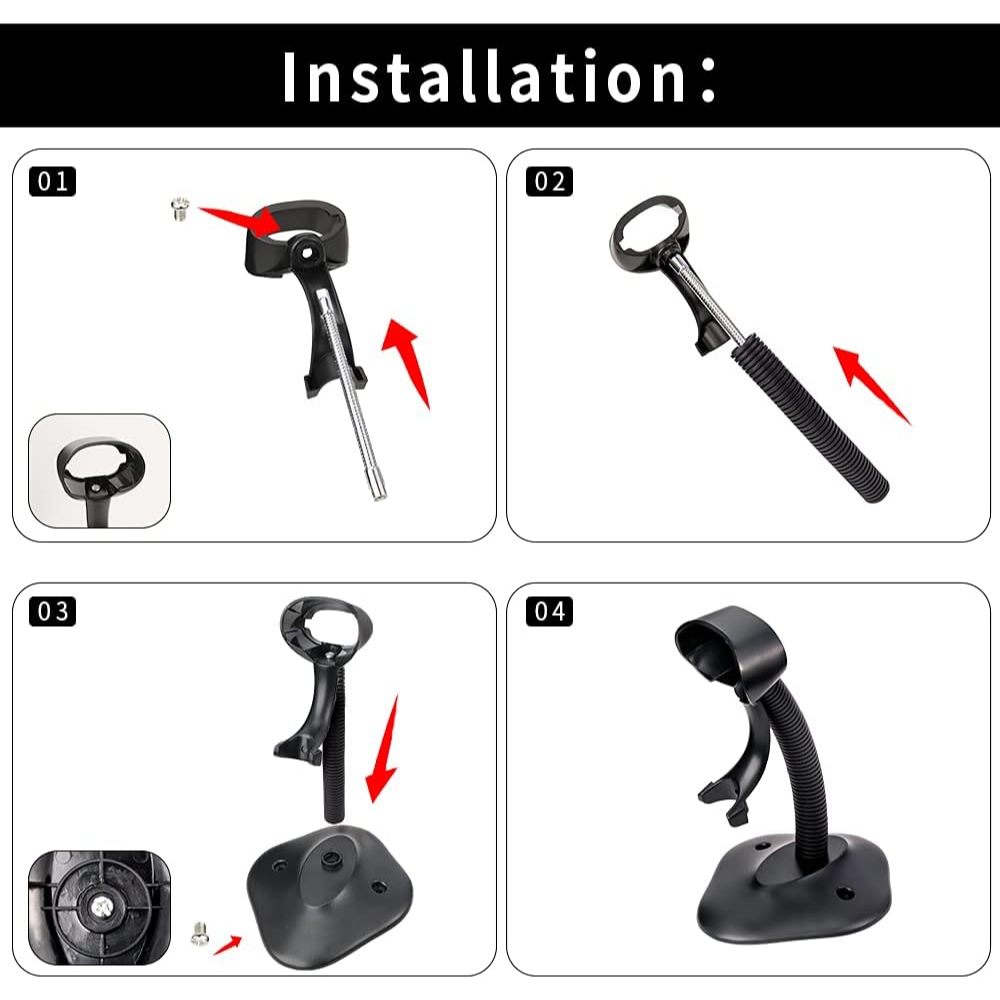 Installation:

01

02

03

04