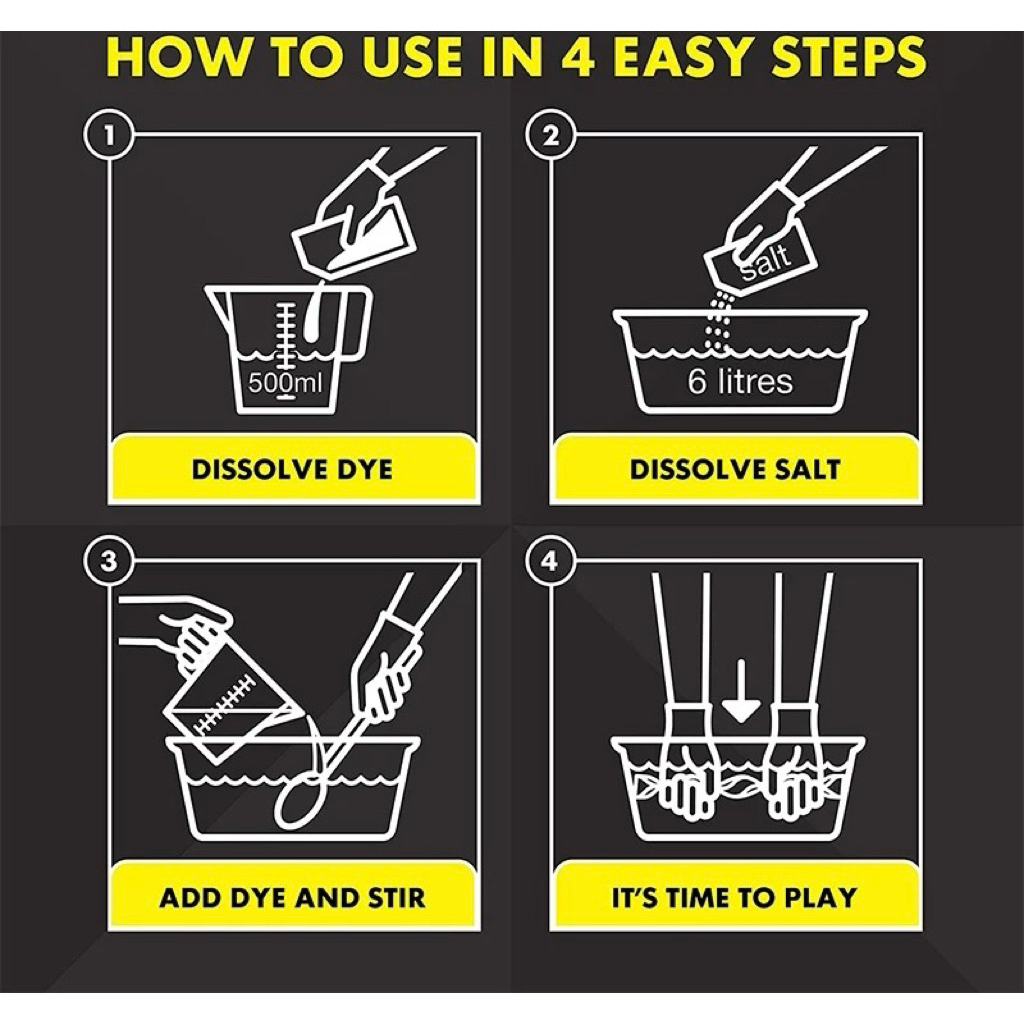 HOW TO USE IN 4 EASY STEPS

1

500ml

DISSOLVE DYE

2

salt

6 litres

DISSOLVE SALT

3

ADD DYE AND STIR

4

IT'S TIME TO PLAY