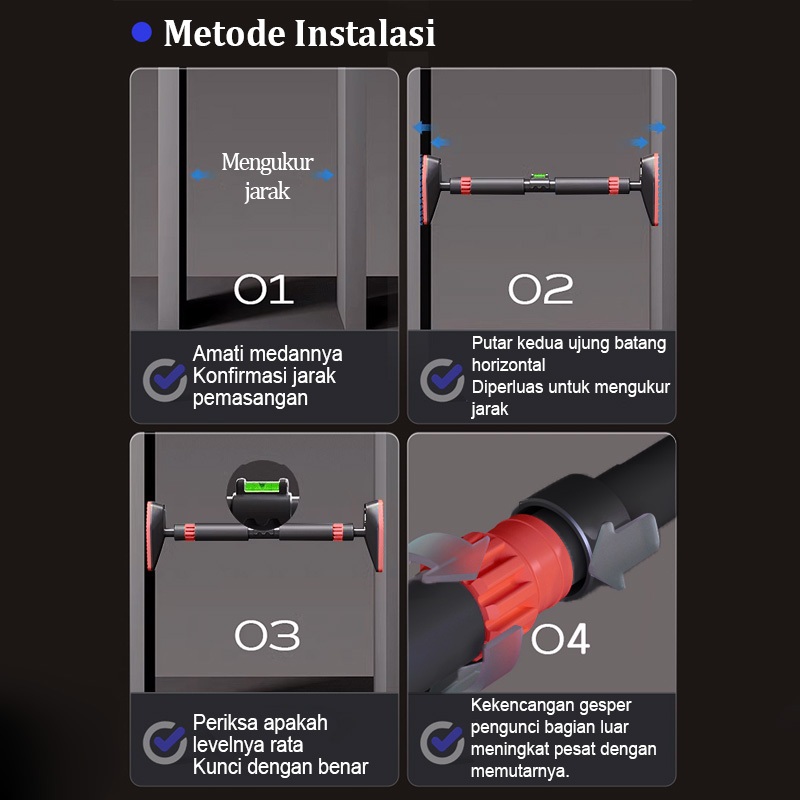 Metode Instalasi

Mengukur jarak

01

Amati medannya
Konfirmasi jarak pemasangan

02

Putar kedua ujung batang horizontal
Diperluas untuk mengukur jarak

03

Periksa apakah levelnya rata
Kunci dengan benar

04

Kekencangan gesper pengunci bagian luar meningkat pesat dengan memutarnya.