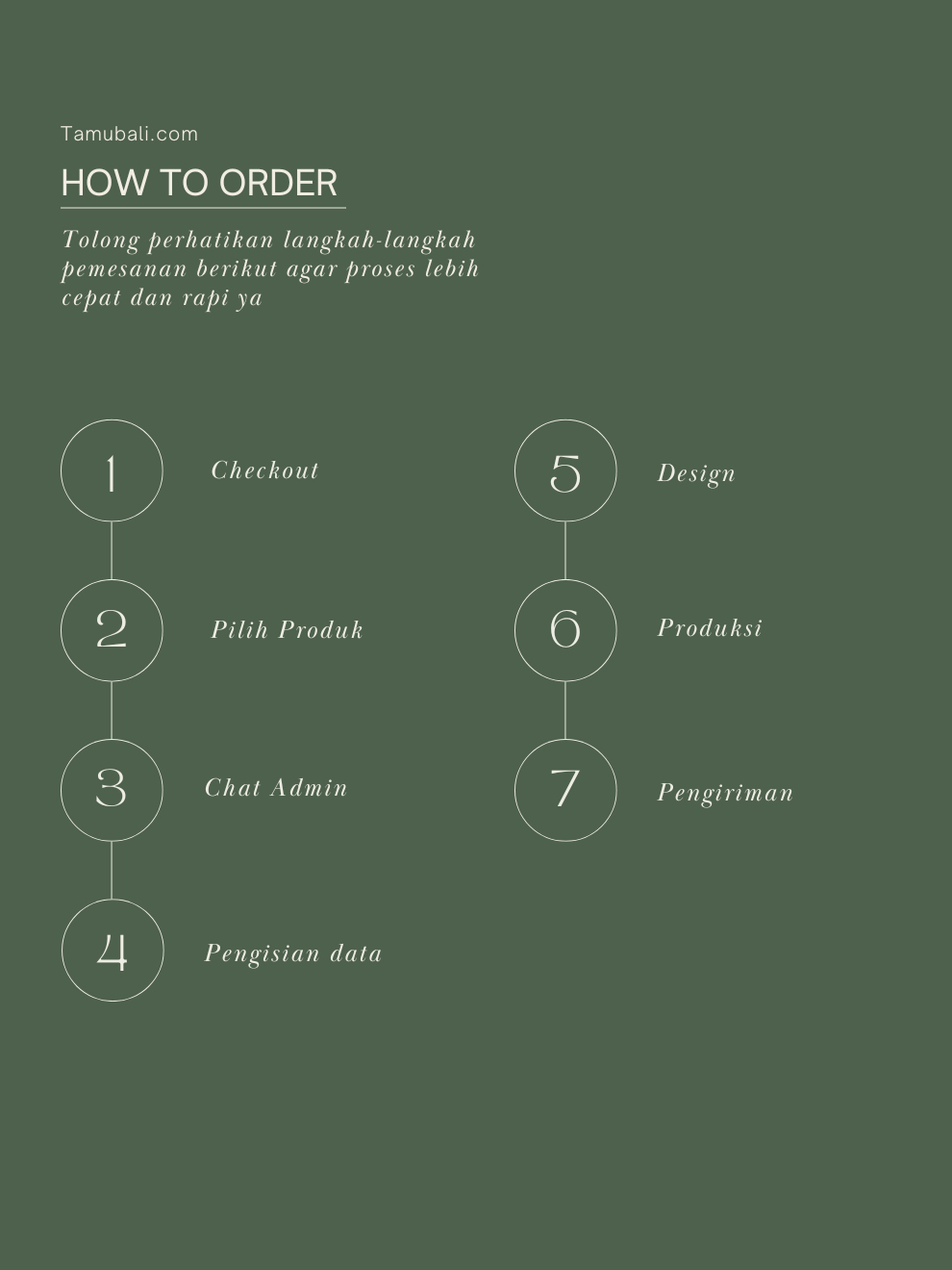 Tamubali.com

HOW TO ORDER

Tolong perhatikan langkah-langkah pemesanan berikut agar proses lebih cepat dan rapi ya

1 Checkout

2 Pilih Produk

3 Chat Admin

4 Pengisian data

5 Design

6 Produksi

7 Pengiriman