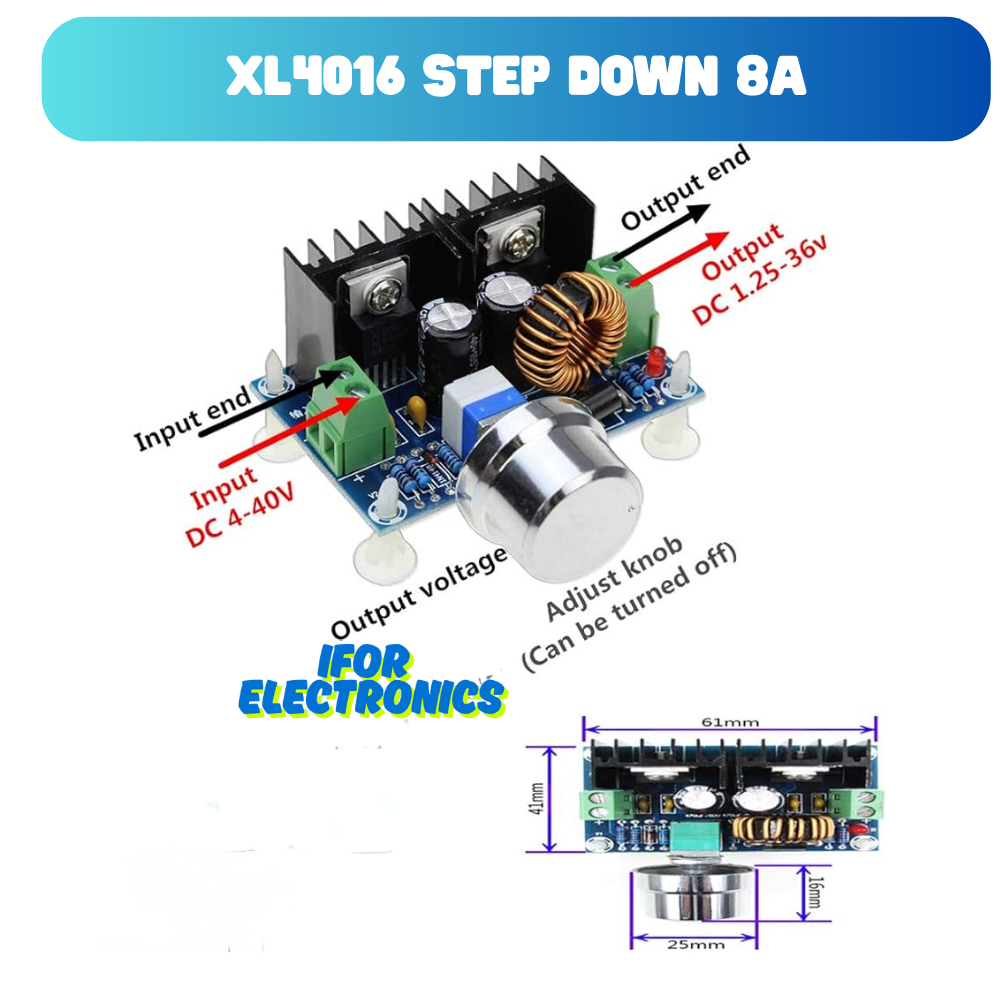 XL4016 STEP DOWN 8A

Output end

Output
DC 1.25-36v

Input end

Input
DC 4-40V

Output voltage

Adjust knob
(Can be turned off)

IFOR
ELECTRONICS

61mm

41mm

16mm

25mm