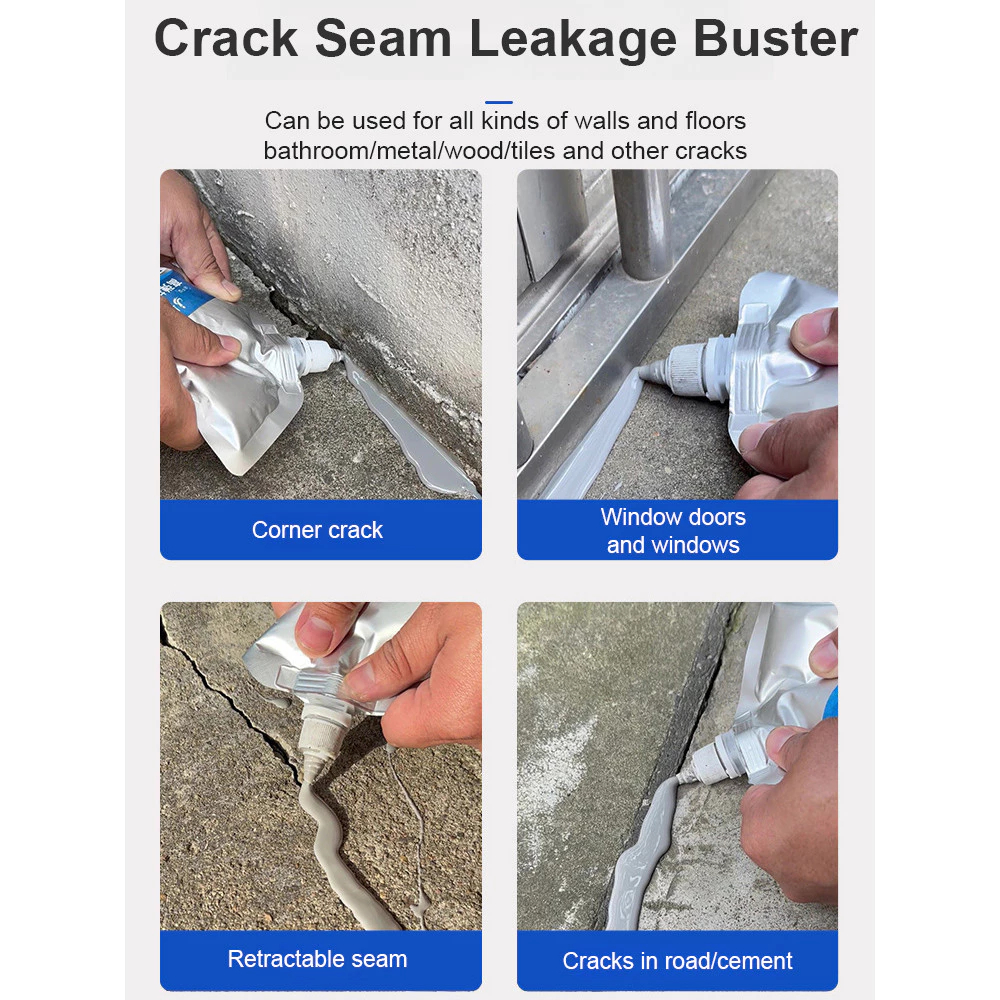 Crack Seam Leakage Buster

Can be used for all kinds of walls and floors bathroom/metal/wood/tiles and other cracks

Corner crack

Window doors and windows

Retractable seam

Cracks in road/cement