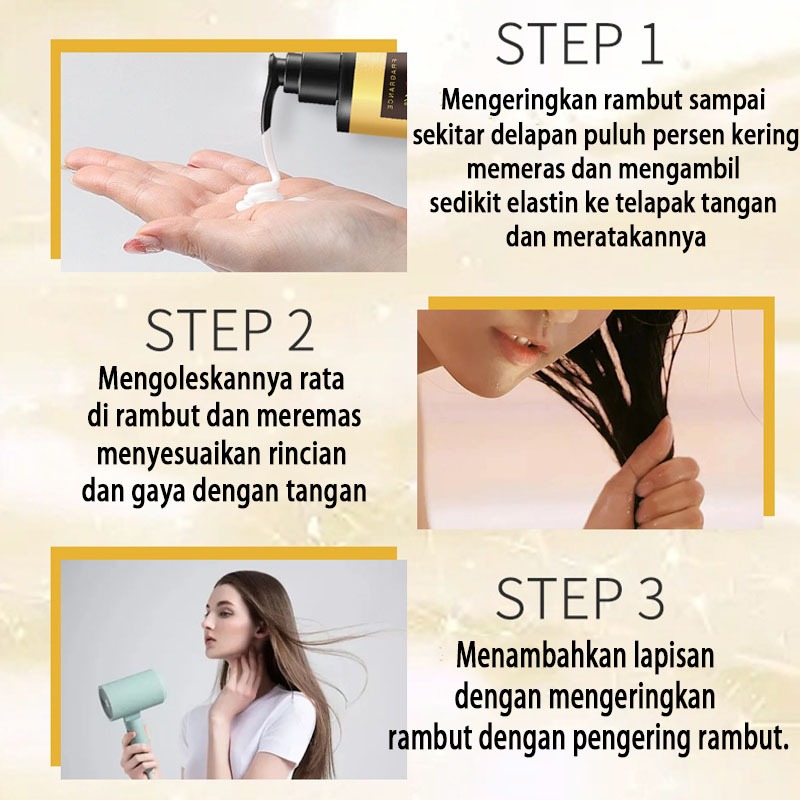 FRAGRANCE

STEP 1
Mengeringkan rambut sampai sekitar delapan puluh persen kering memeras dan mengambil sedikit elastin ke telapak tangan dan meratakannya

STEP 2
Mengoleskannya rata di rambut dan meremas menyesuaikan rincian dan gaya dengan tangan

STEP 3
Menambahkan lapisan dengan mengeringkan rambut dengan pengering rambut.