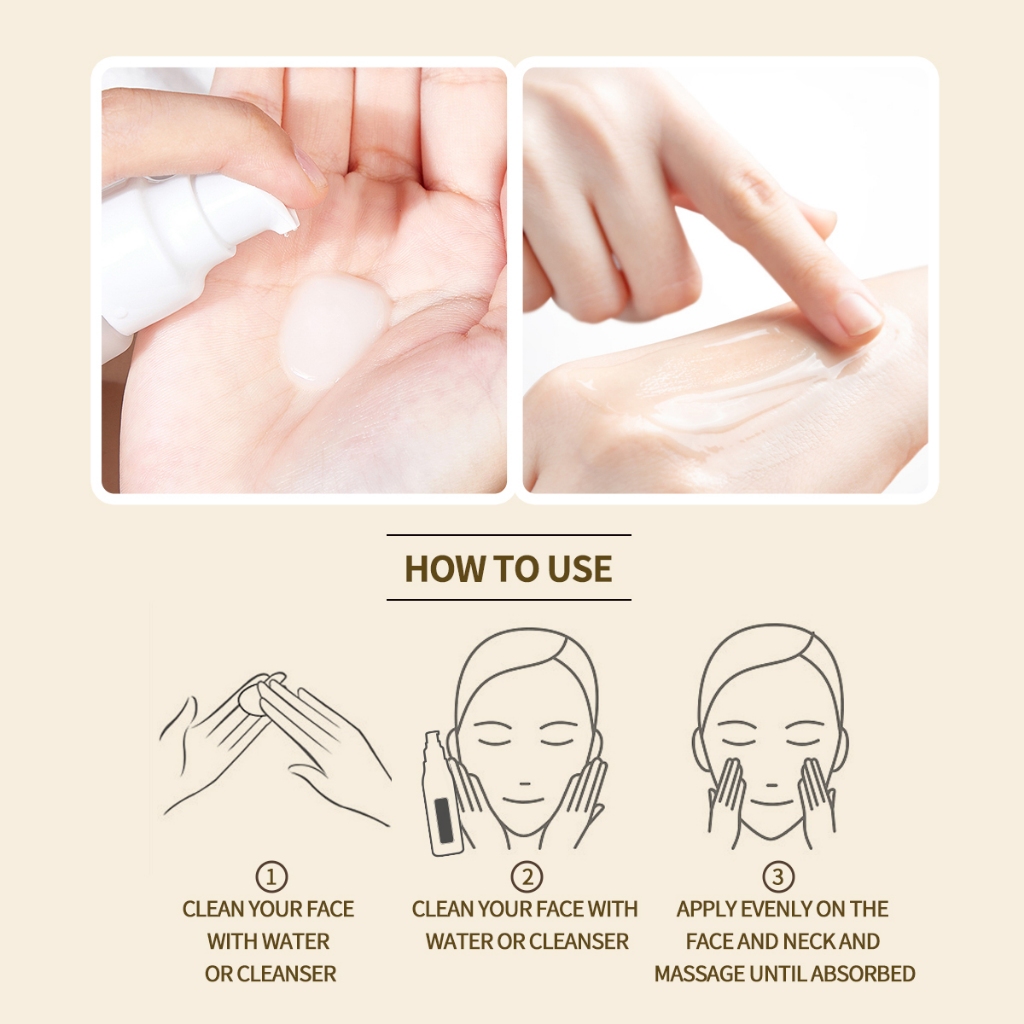 HOW TO USE

①
CLEAN YOUR FACE WITH WATER OR CLEANSER

②
CLEAN YOUR FACE WITH WATER OR CLEANSER

③
APPLY EVENLY ON THE FACE AND NECK AND MASSAGE UNTIL ABSORBED