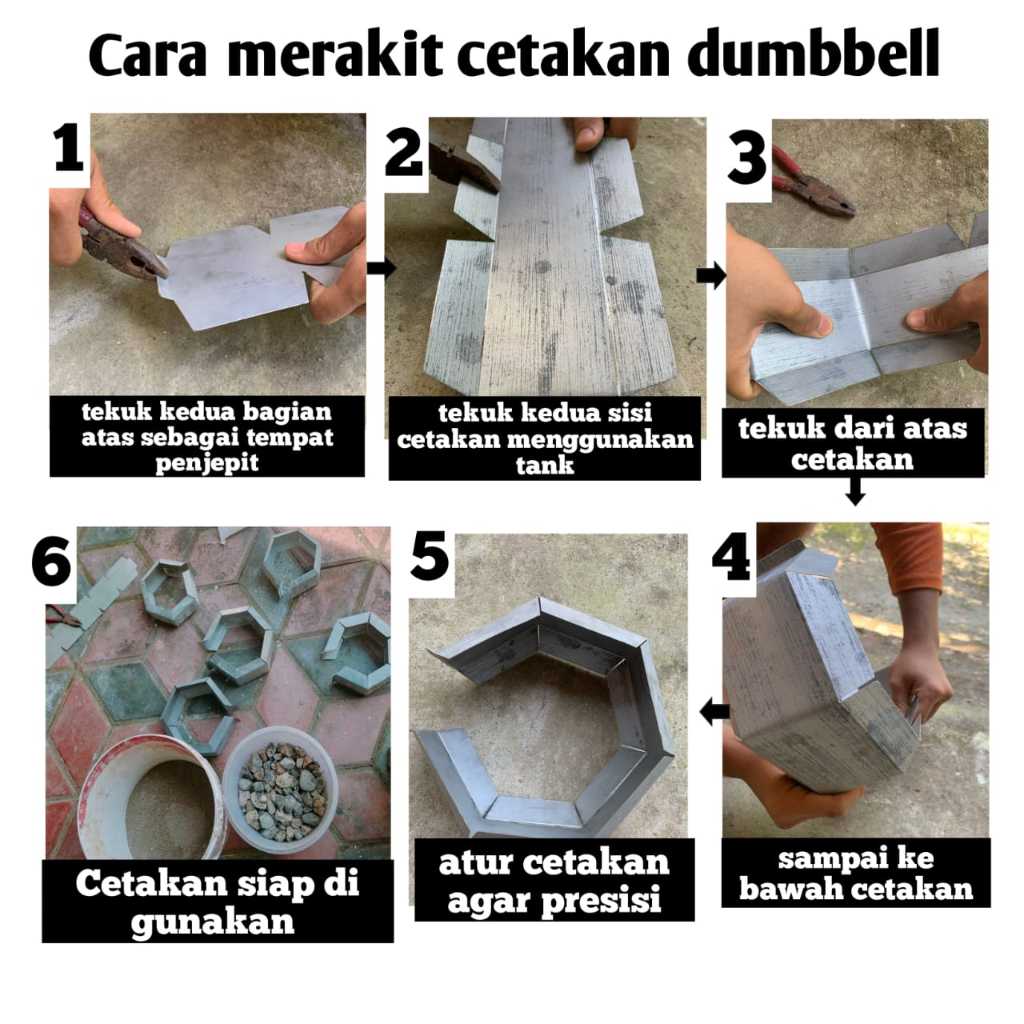 Cara merakit cetakan dumbbell

1
tekuk kedua bagian atas sebagai tempat penjepit

2
tekuk kedua sisi cetakan menggunakan tank

3
tekuk dari atas cetakan

4
sampai ke bawah cetakan

5
atur cetakan agar presisi

6
Cetakan siap di gunakan