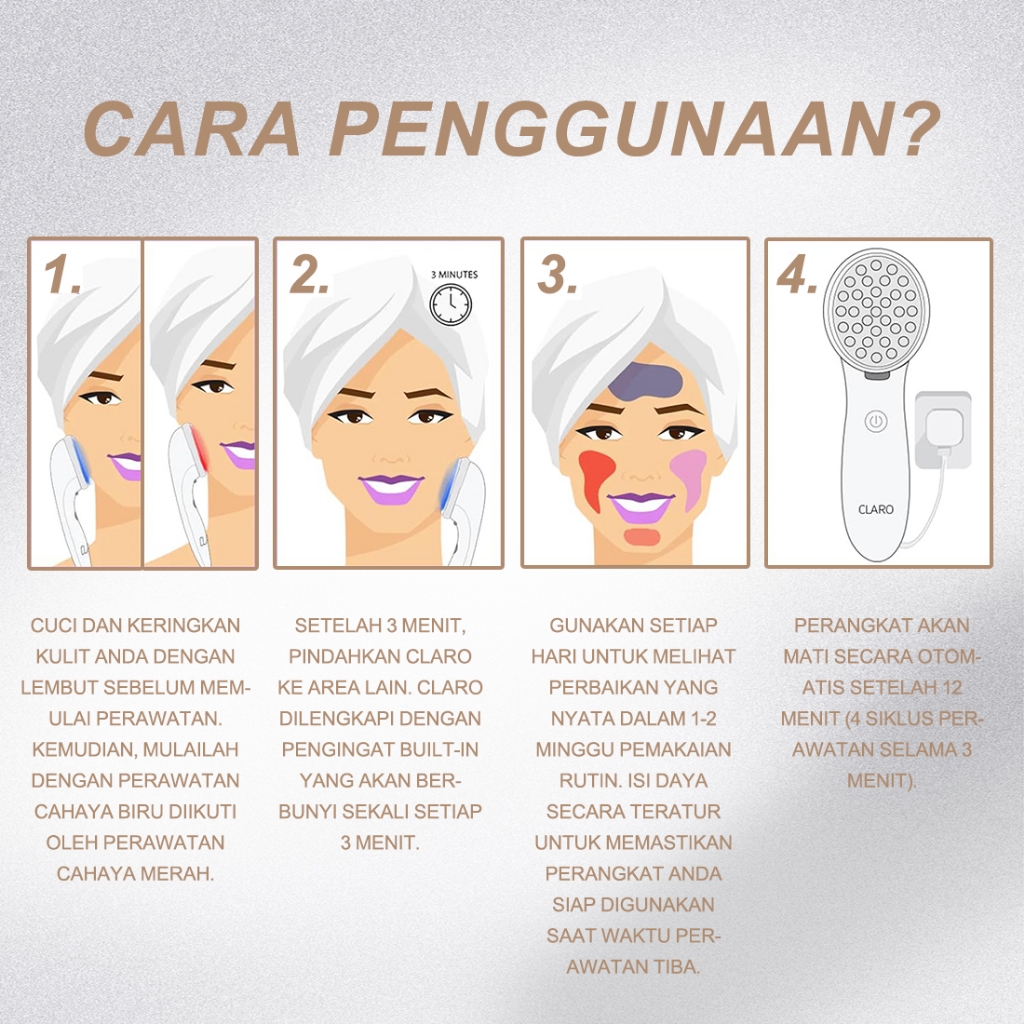 CARA PENGGUNAAN?

1.

2.

3 MINUTES

3.

4.

CLARO

CUCI DAN KERINGKAN KULIT ANDA DENGAN LEMBUT SEBELUM MEMULAI PERAWATAN. KEMUDIAN, MULAILAH DENGAN PERAWATAN CAHAYA BIRU DIIKUTI OLEH PERAWATAN CAHAYA MERAH.

SETELAH 3 MENIT, PINDAHKAN CLARO KE AREA LAIN. CLARO DILENGKAPI DENGAN PENGINGAT BUILT-IN YANG AKAN BERBUNYI SEKALI SETIAP 3 MENIT.

GUNAKAN SETIAP HARI UNTUK MELIHAT PERBAIKAN YANG NYATA DALAM 1-2 MINGGU PEMAKAIAN RUTIN. ISI DAYA SECARA TERATUR UNTUK MEMASTIKAN PERANGKAT ANDA SIAP DIGUNAKAN SAAT WAKTU PERAWATAN TIBA.

PERANGKAT AKAN MATI SECARA OTOMATIS SETELAH 12 MENIT (4 SIKLUS PERAWATAN SELAMA 3 MENIT).