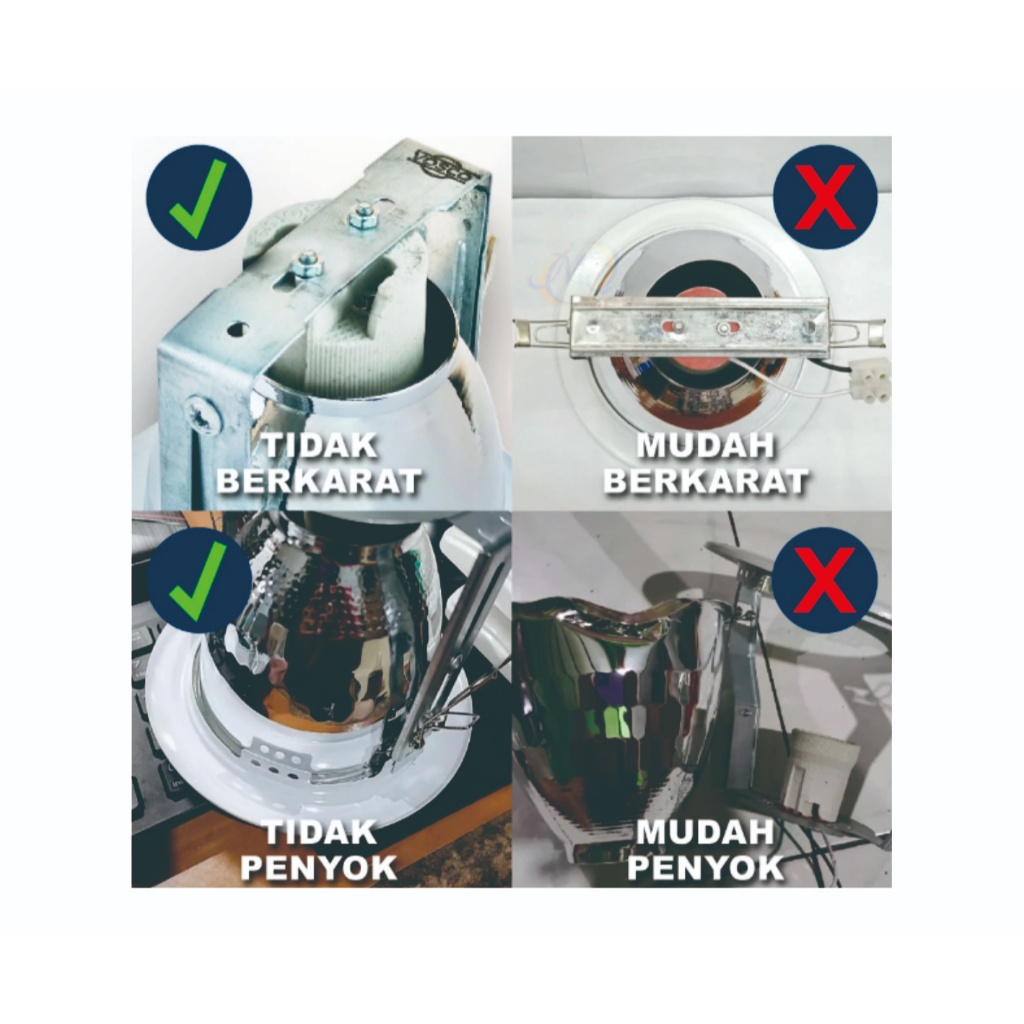 TIDAK BERKARAT

MUDAH BERKARAT

TIDAK PENYOK

MUDAH PENYOK