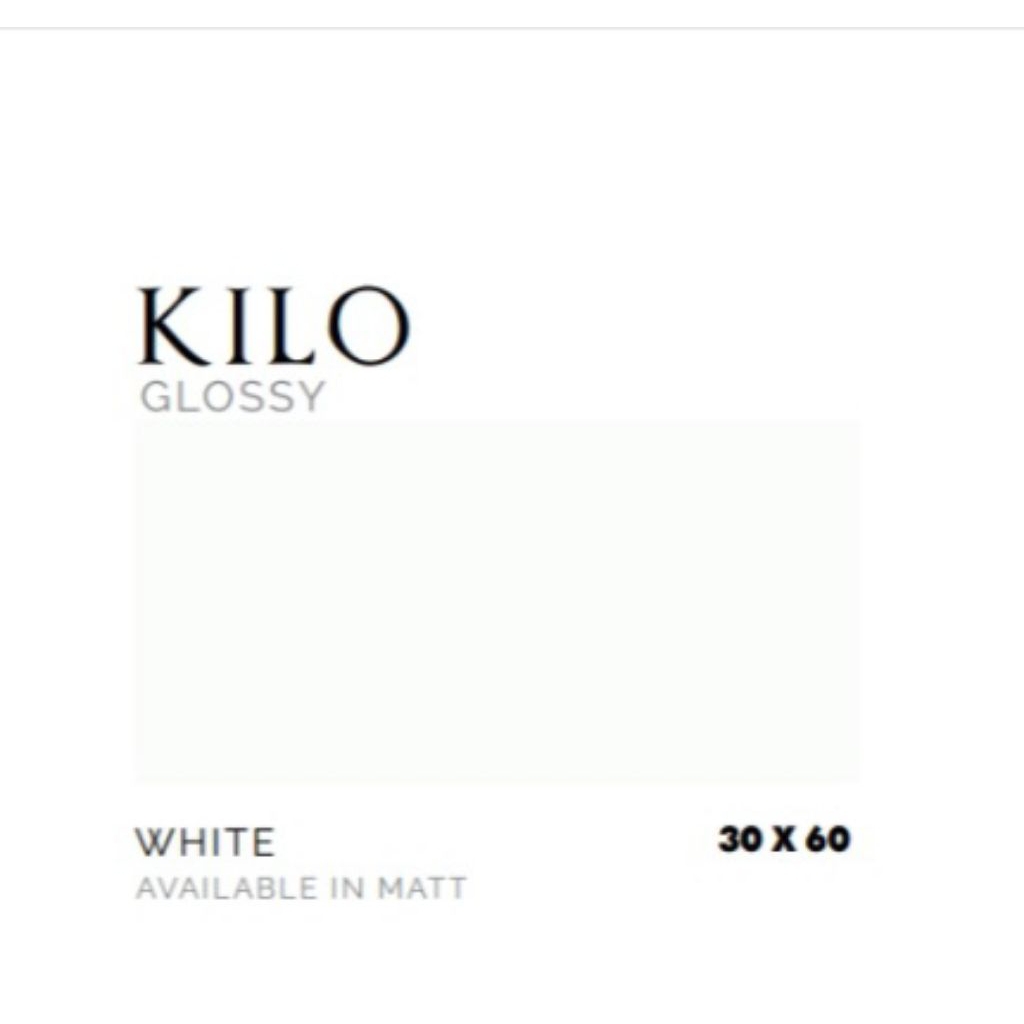 KILO
GLOSSY

WHITE
AVAILABLE IN MATT

30 X 60