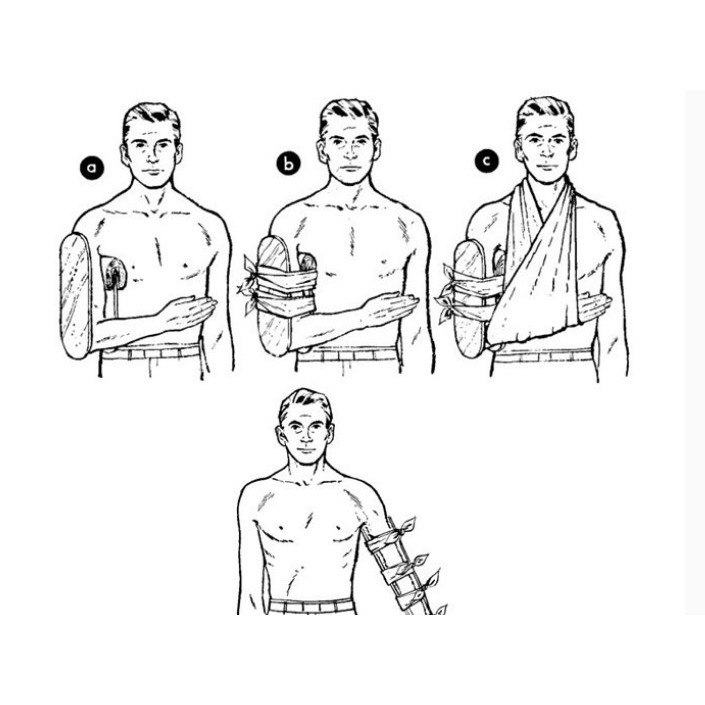 a

b

c